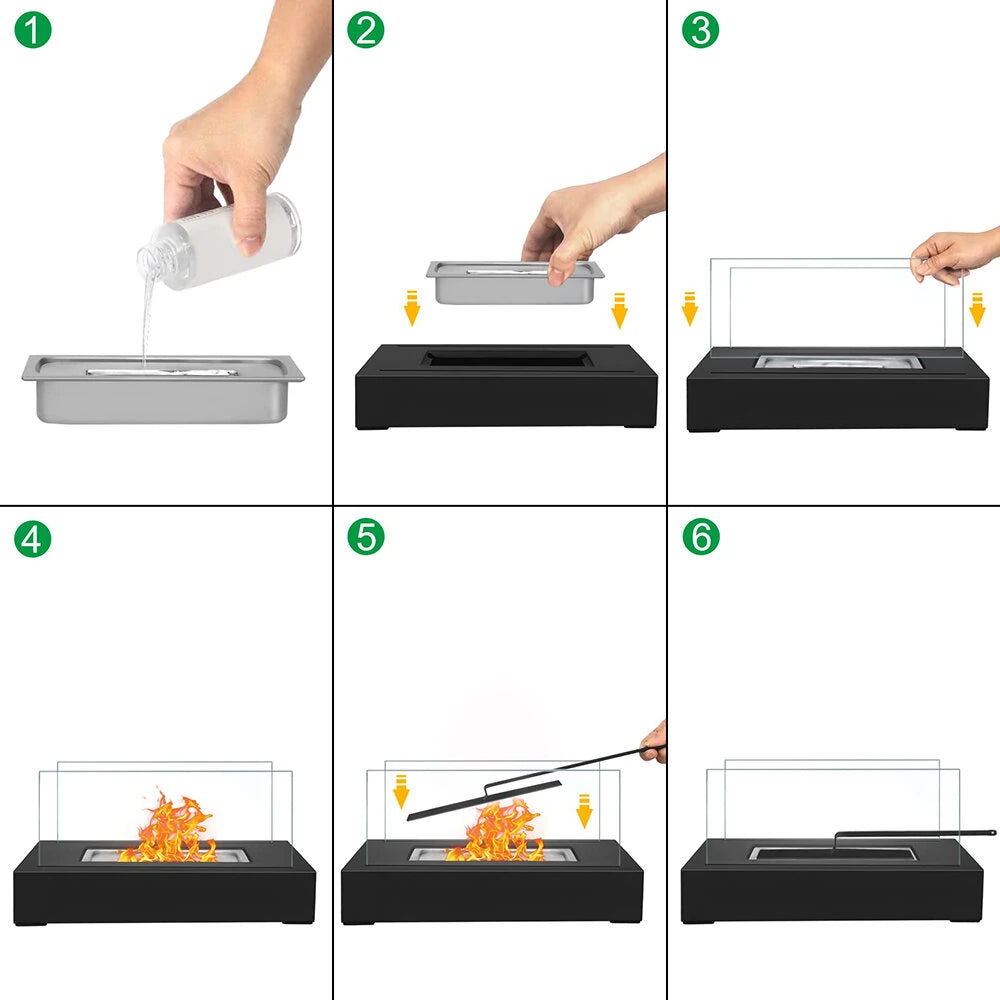 1
2
3
4
5
6