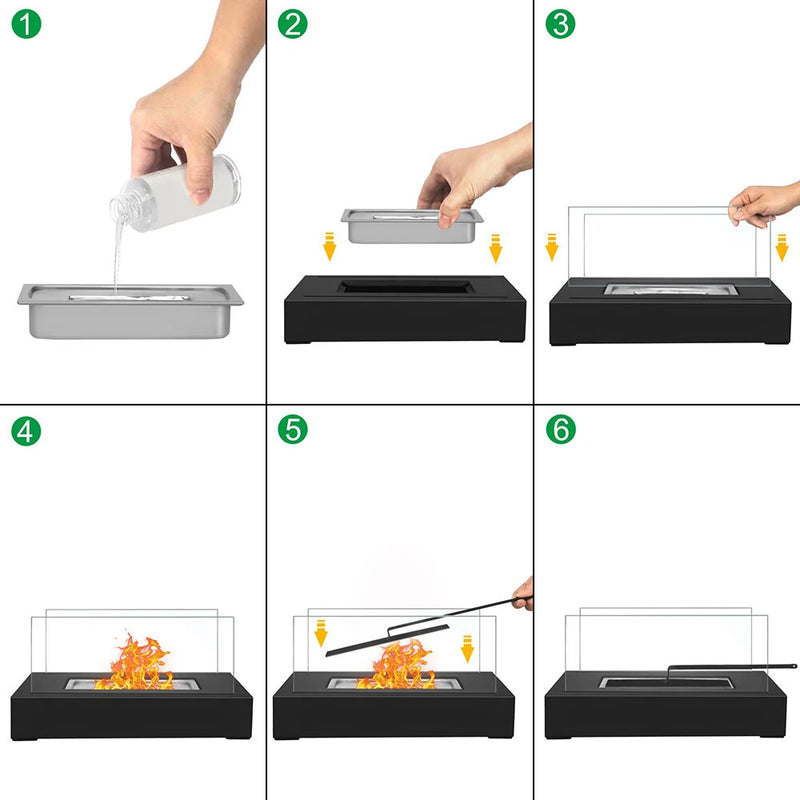 1

2

3

4

5

6