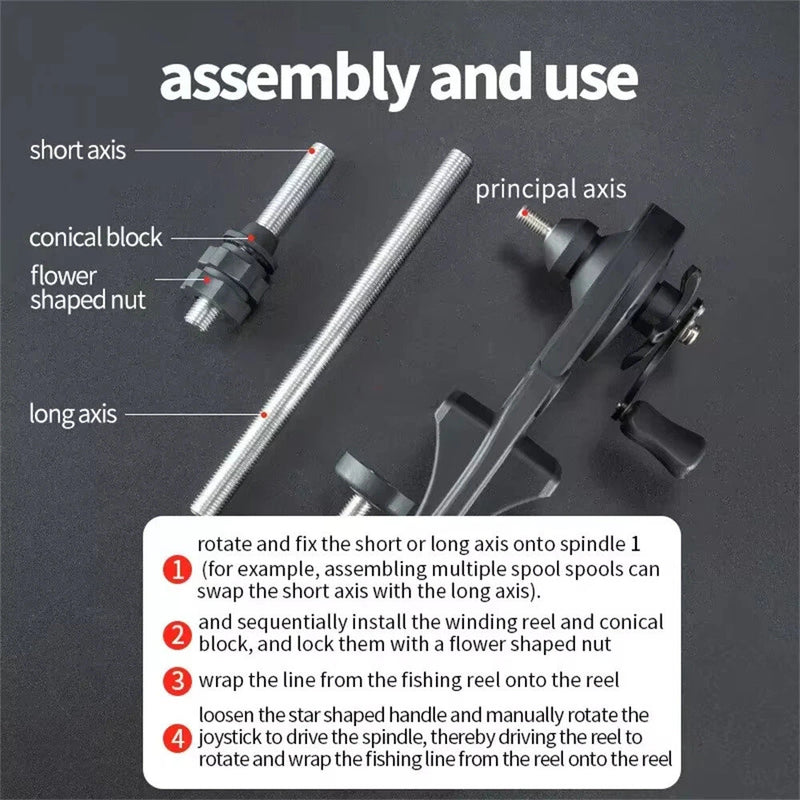 assembly and use

short axis

conical block

flower shaped nut

long axis

principal axis

1 rotate and fix the short or long axis onto spindle 1 (for example, assembling multiple spool spools can swap the short axis with the long axis).

2 and sequentially install the winding reel and conical block, and lock them with a flower shaped nut

3 wrap the line from the fishing reel onto the reel

4 loosen the star shaped handle and manually rotate the joystick to drive the spindle, thereby driving the reel to rotate and wrap the fishing line from the reel onto the reel