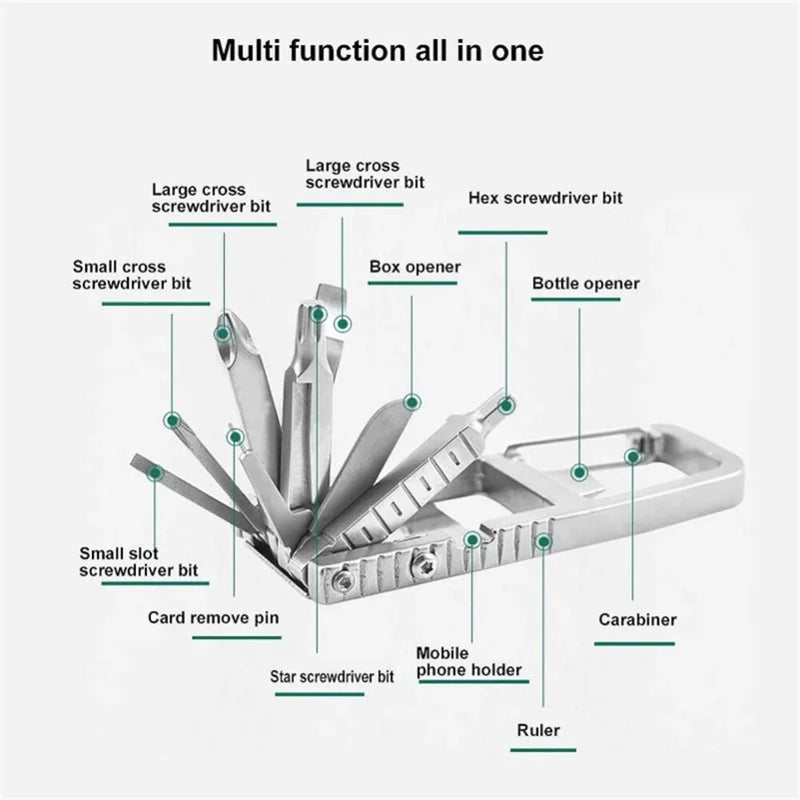 Multi function all in one

Large cross screwdriver bit

Large cross screwdriver bit

Hex screwdriver bit

Small cross screwdriver bit

Box opener

Bottle opener

Small slot screwdriver bit

Card remove pin

Star screwdriver bit

Mobile phone holder

Carabiner

Ruler