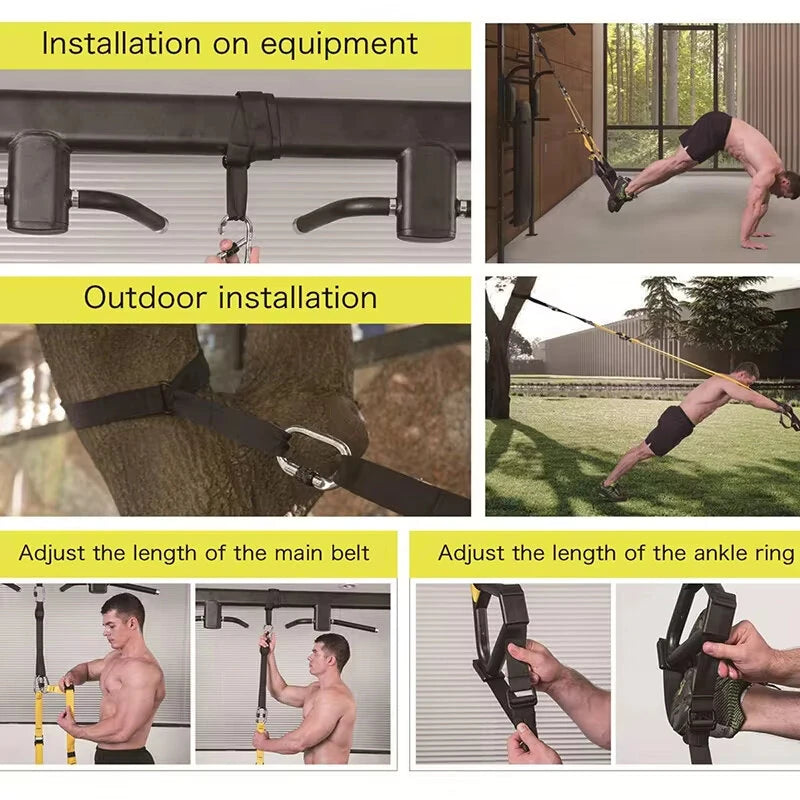 Installation on equipment

Outdoor installation

Adjust the length of the main belt

Adjust the length of the ankle ring