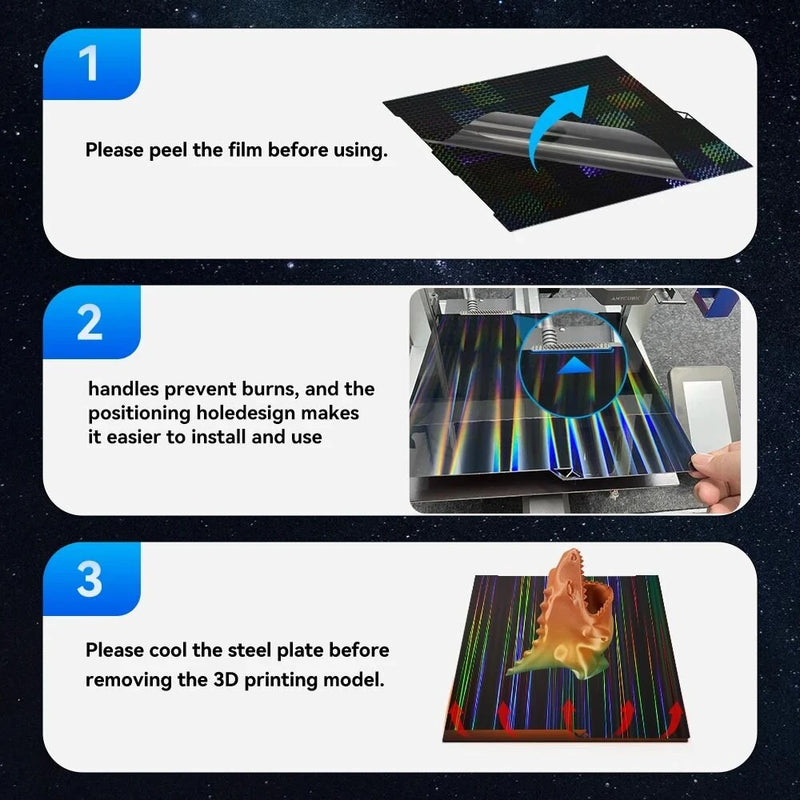 1

Please peel the film before using.

2

handles prevent burns, and the positioning holedesign makes it easier to install and use

ANYCUBIC

3

Please cool the steel plate before removing the 3D printing model.