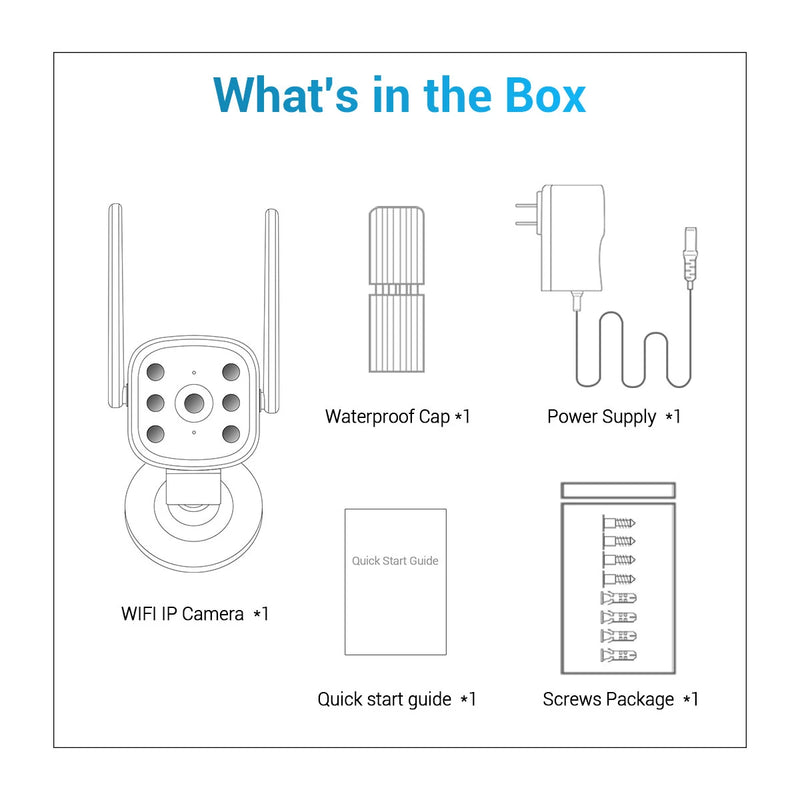 What's in the Box

Waterproof Cap *1

Power Supply *1

WIFI IP Camera *1

Quick Start Guide

Quick start guide *1

Screws Package *1