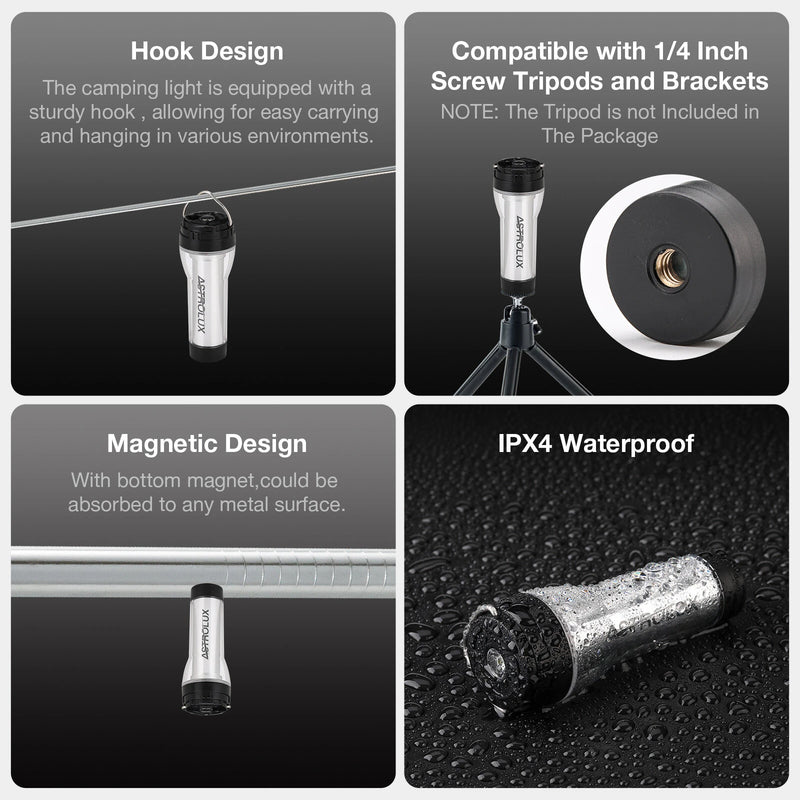 Hook Design

The camping light is equipped with a sturdy hook , allowing for easy carrying and hanging in various environments.

ASTROLUX

Compatible with 1/4 Inch Screw Tripods and Brackets

NOTE: The Tripod is not Included in The Package

ASTROLUX

Magnetic Design

With bottom magnet,could be absorbed to any metal surface.

ASTROLUX

IPX4 Waterproof

ASTROLUX