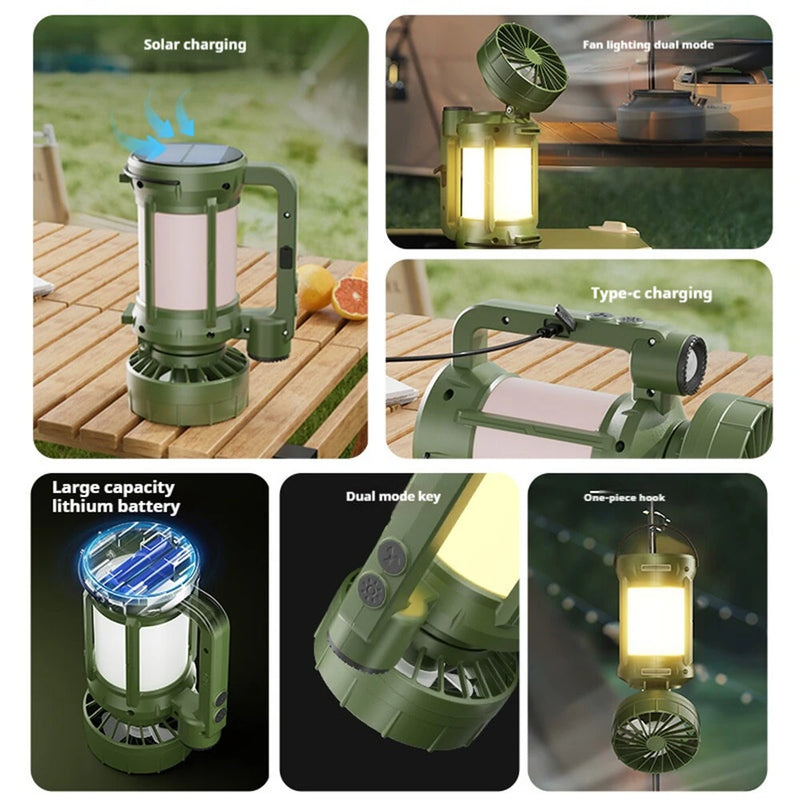 Solar charging

Fan lighting dual mode

Type-c charging

Large capacity lithium battery

Dual mode key

One-piece hook