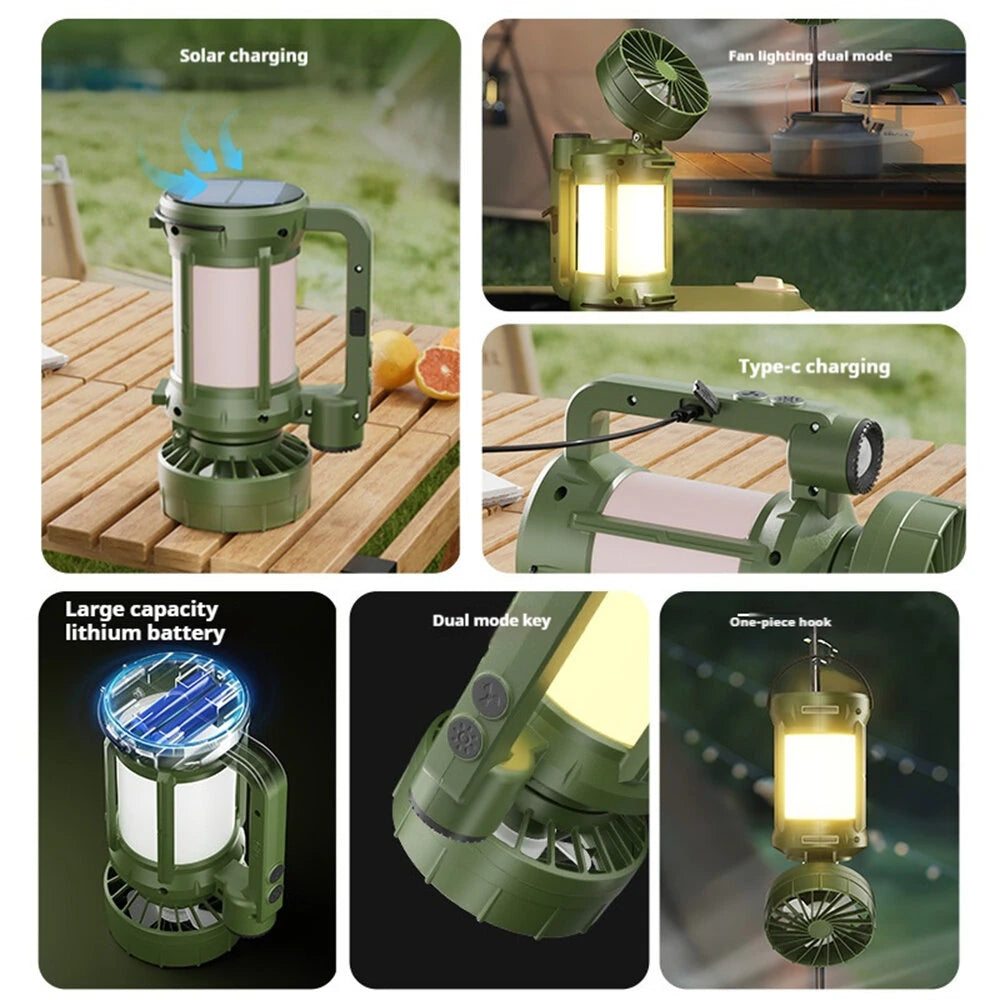 Solar charging

Fan lighting dual mode

Type-c charging

Large capacity lithium battery

Dual mode key

One-piece hook