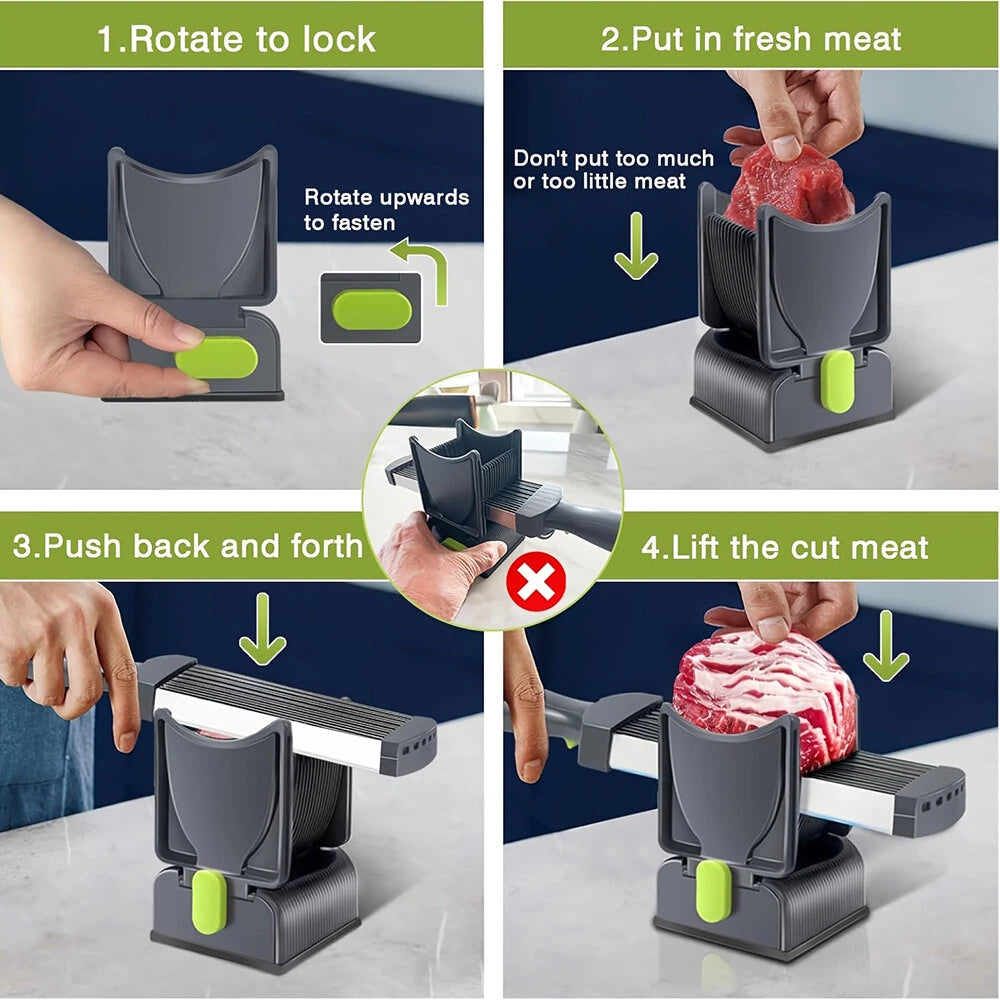 1.Rotate to lock

Rotate upwards to fasten

2.Put in fresh meat

Don't put too much or too little meat

3.Push back and forth

4.Lift the cut meat