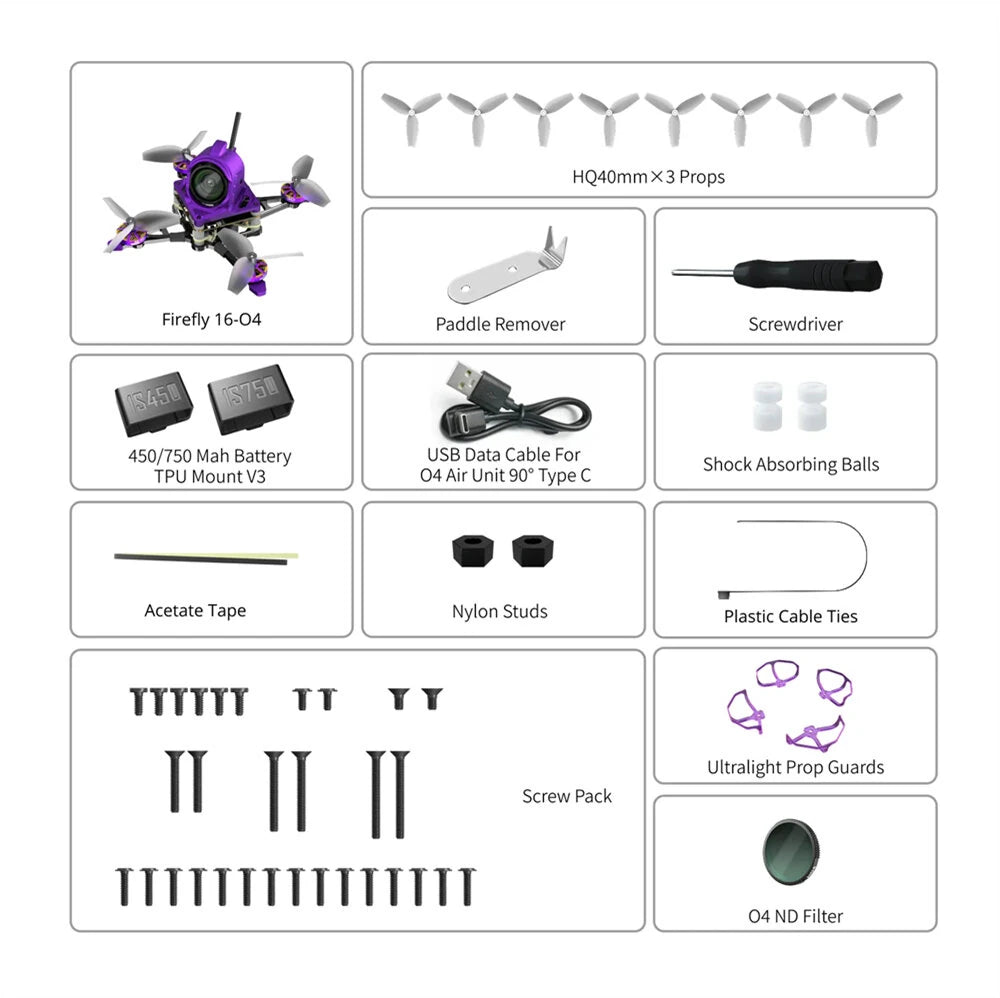 Firefly 16-O4

HQ40mm×3 Props

Paddle Remover

Screwdriver

1S450

1S750

450/750 Mah Battery TPU Mount V3

USB Data Cable For O4 Air Unit 90° Type C

Shock Absorbing Balls

Acetate Tape

Nylon Studs

Plastic Cable Ties

Screw Pack

Ultralight Prop Guards

O4 ND Filter