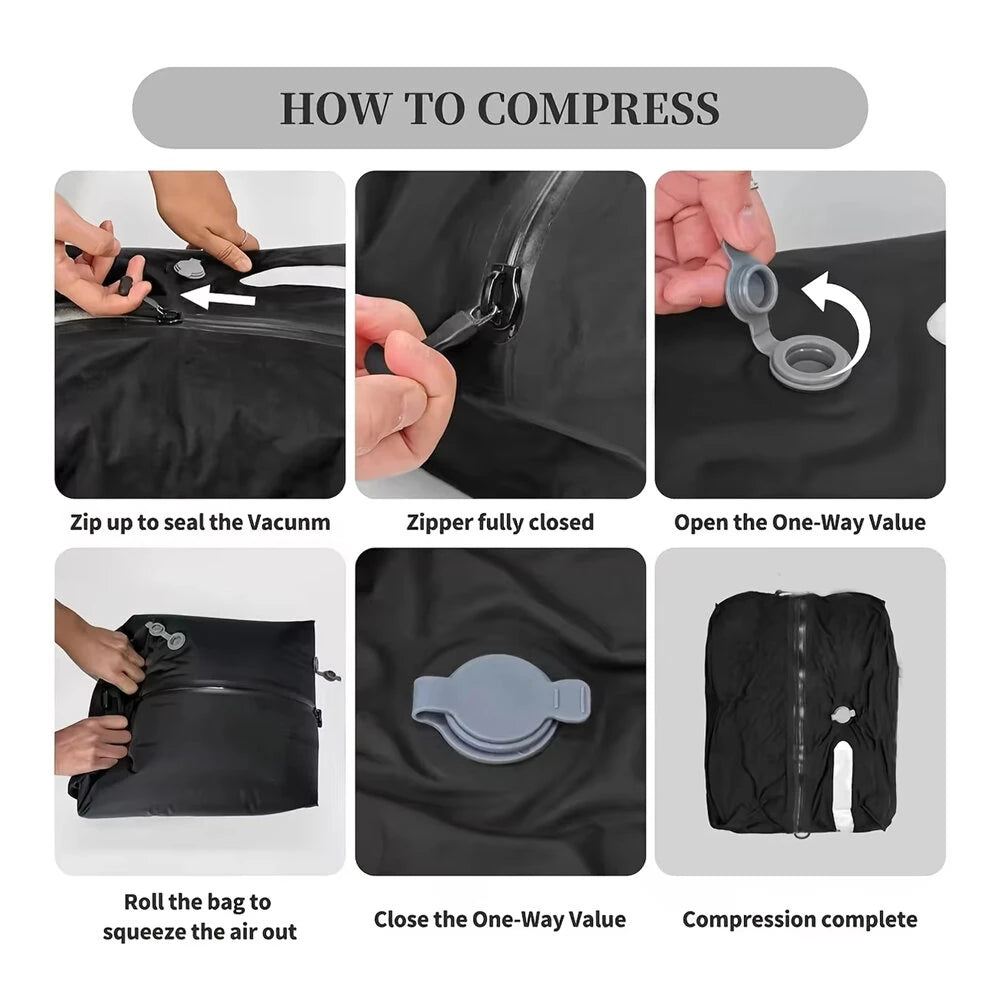 HOW TO COMPRESS

Zip up to seal the Vacunm

Zipper fully closed

Open the One-Way Value

Roll the bag to squeeze the air out

Close the One-Way Value

Compression complete