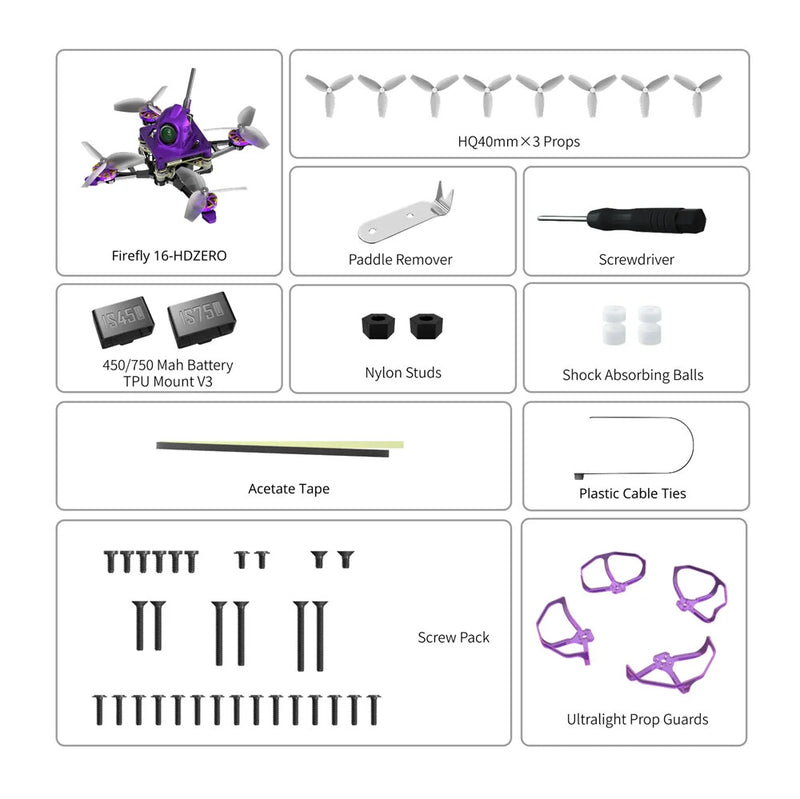 Firefly 16-HDZERO

HQ40mm×3 Props

Paddle Remover

Screwdriver

1S450

1S750

450/750 Mah Battery TPU Mount V3

Nylon Studs

Shock Absorbing Balls

Acetate Tape

Plastic Cable Ties

Screw Pack

Ultralight Prop Guards