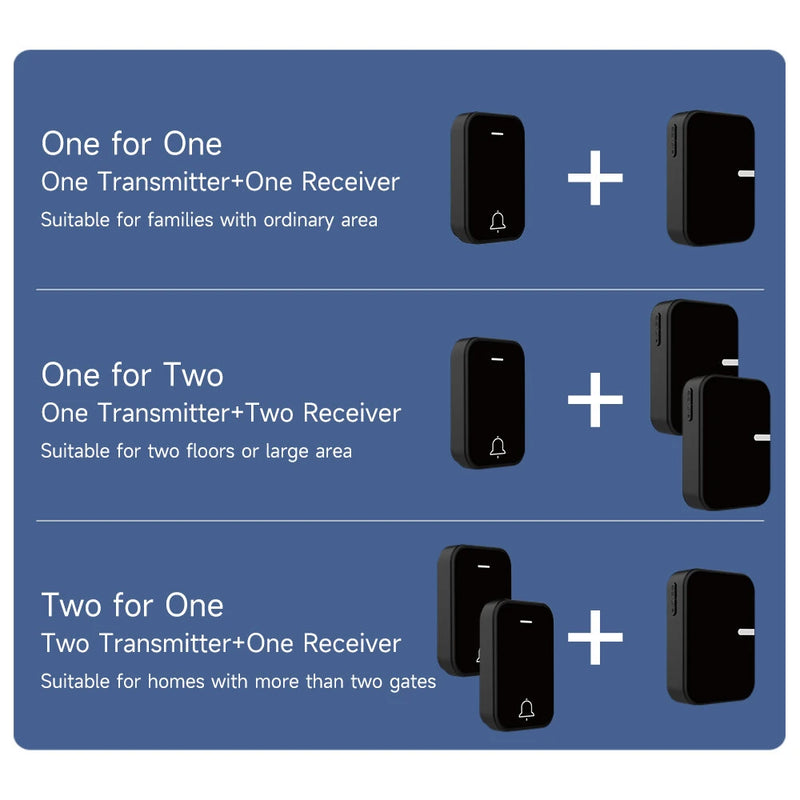 One for One
One Transmitter+One Receiver
Suitable for families with ordinary area

+

One for Two
One Transmitter+Two Receiver
Suitable for two floors or large area

+

Two for One
Two Transmitter+One Receiver
Suitable for homes with more than two gates

+