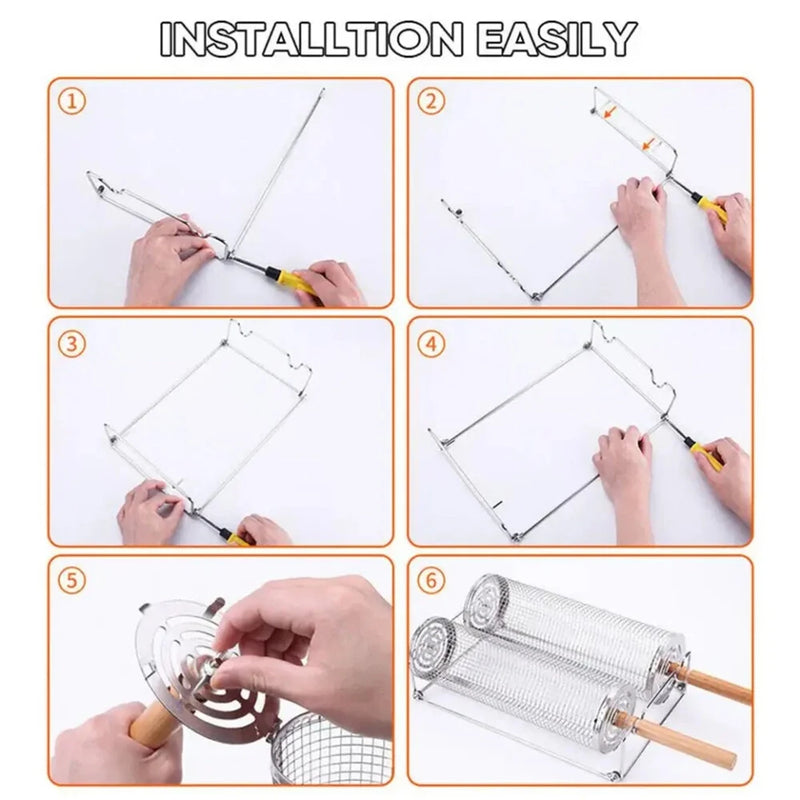 INSTALLTION EASILY

1

2

3

4

5

6