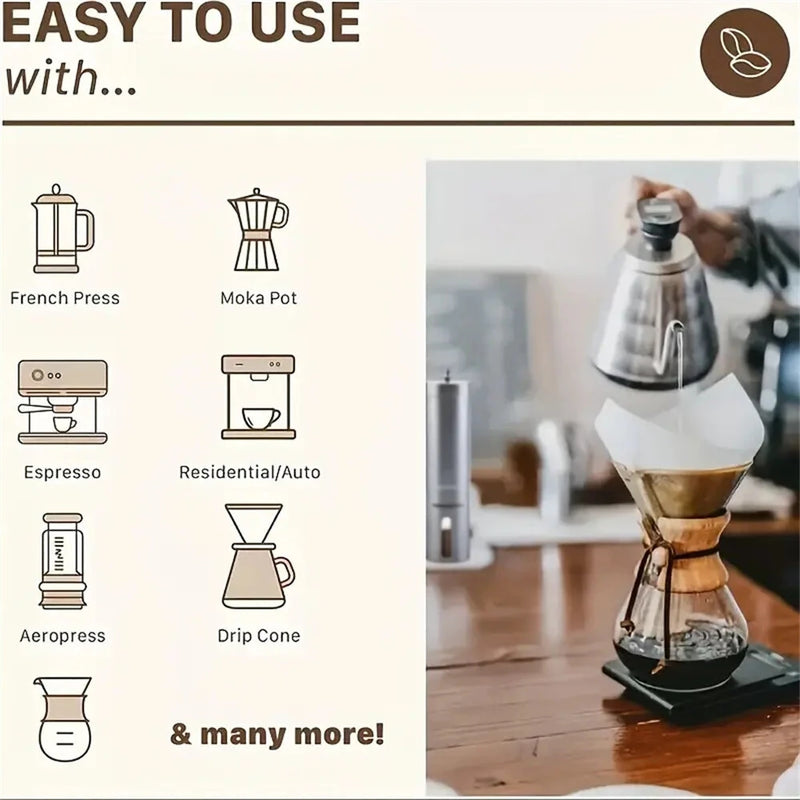 EASY TO USE
with...

French Press

Moka Pot

Espresso

Residential/Auto

Aeropress

Drip Cone

& many more!