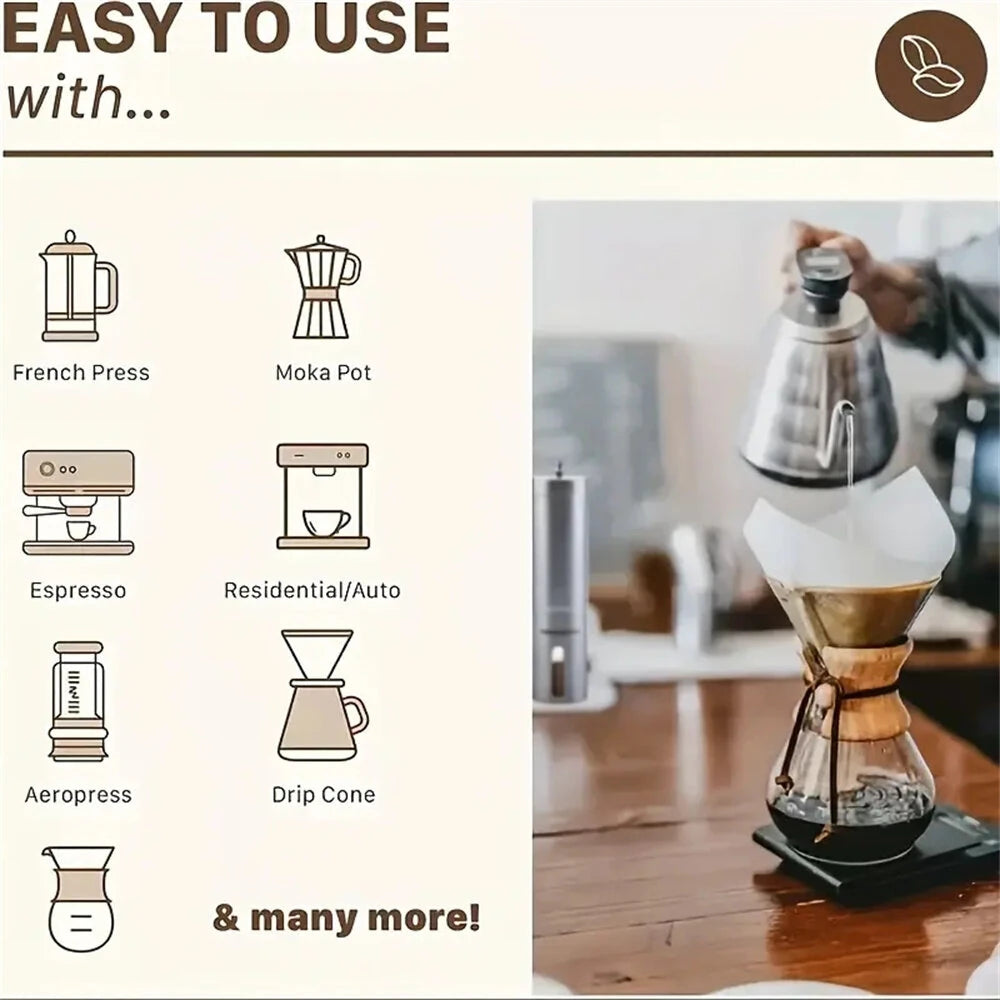 EASY TO USE
with...

French Press

Moka Pot

Espresso

Residential/Auto

Aeropress

Drip Cone

& many more!