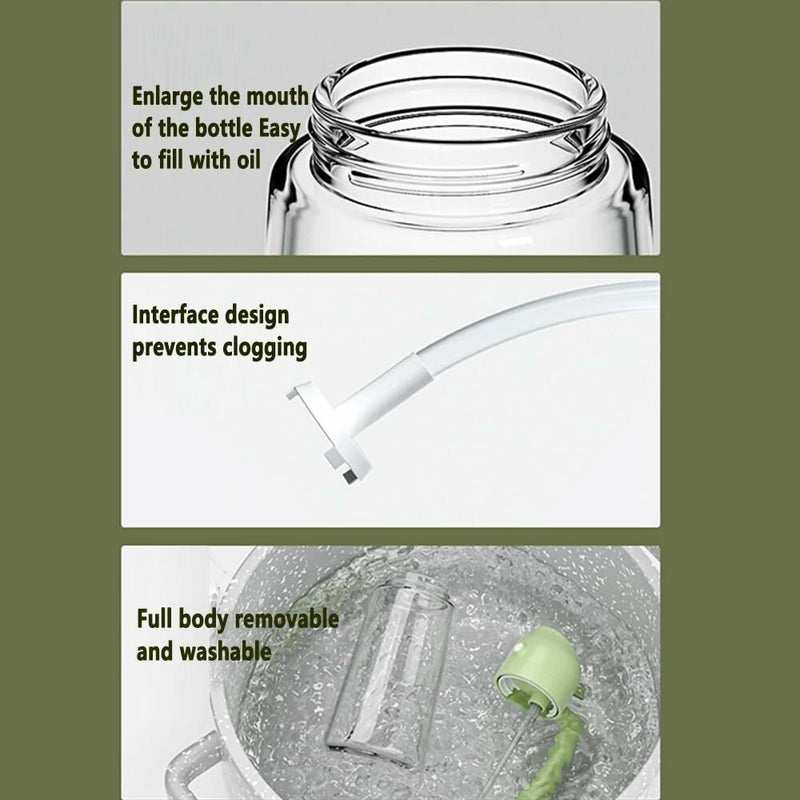 Enlarge the mouth of the bottle Easy to fill with oil

Interface design prevents clogging

Full body removable and washable