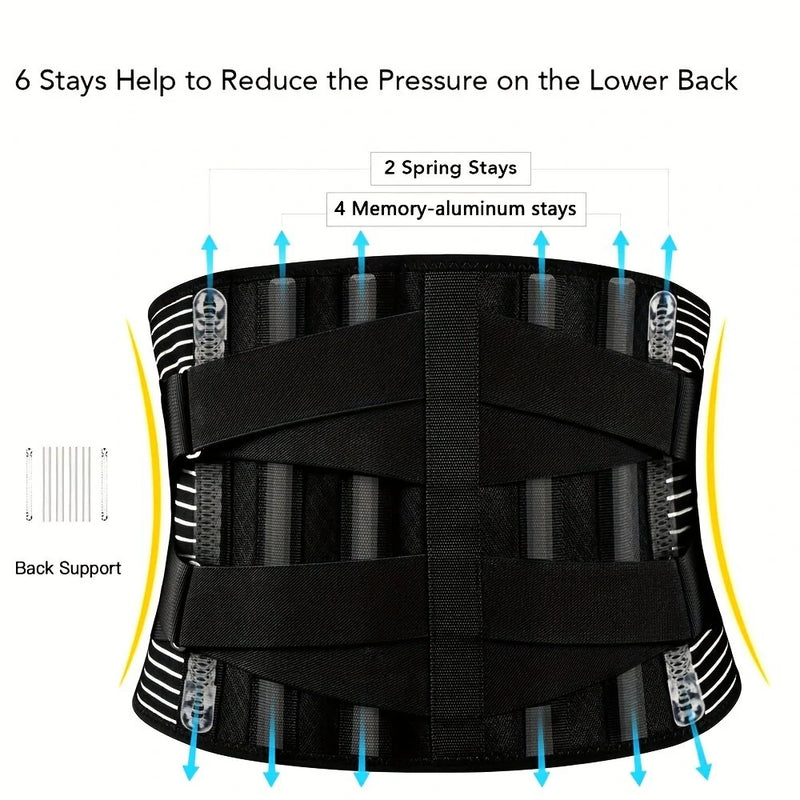 6 Stays Help to Reduce the Pressure on the Lower Back

2 Spring Stays

4 Memory-aluminum stays

Back Support