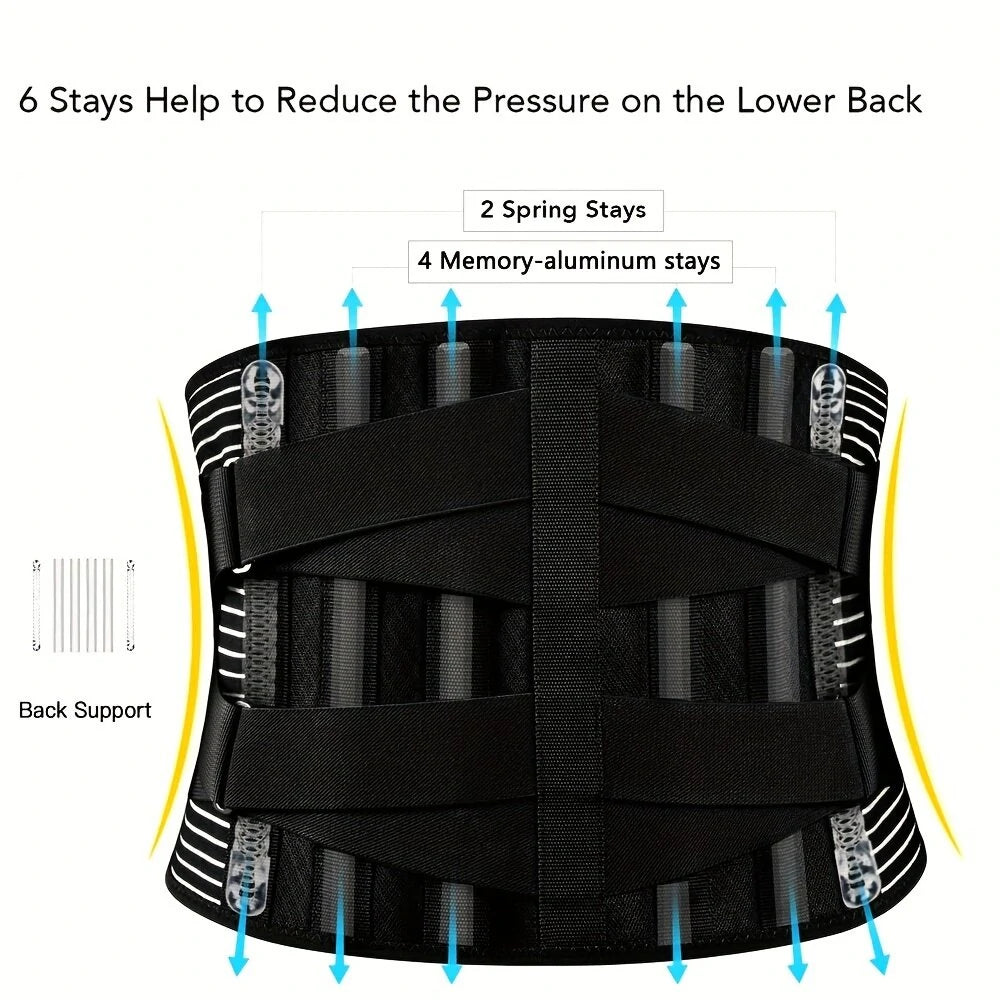 6 Stays Help to Reduce the Pressure on the Lower Back

2 Spring Stays

4 Memory-aluminum stays

Back Support