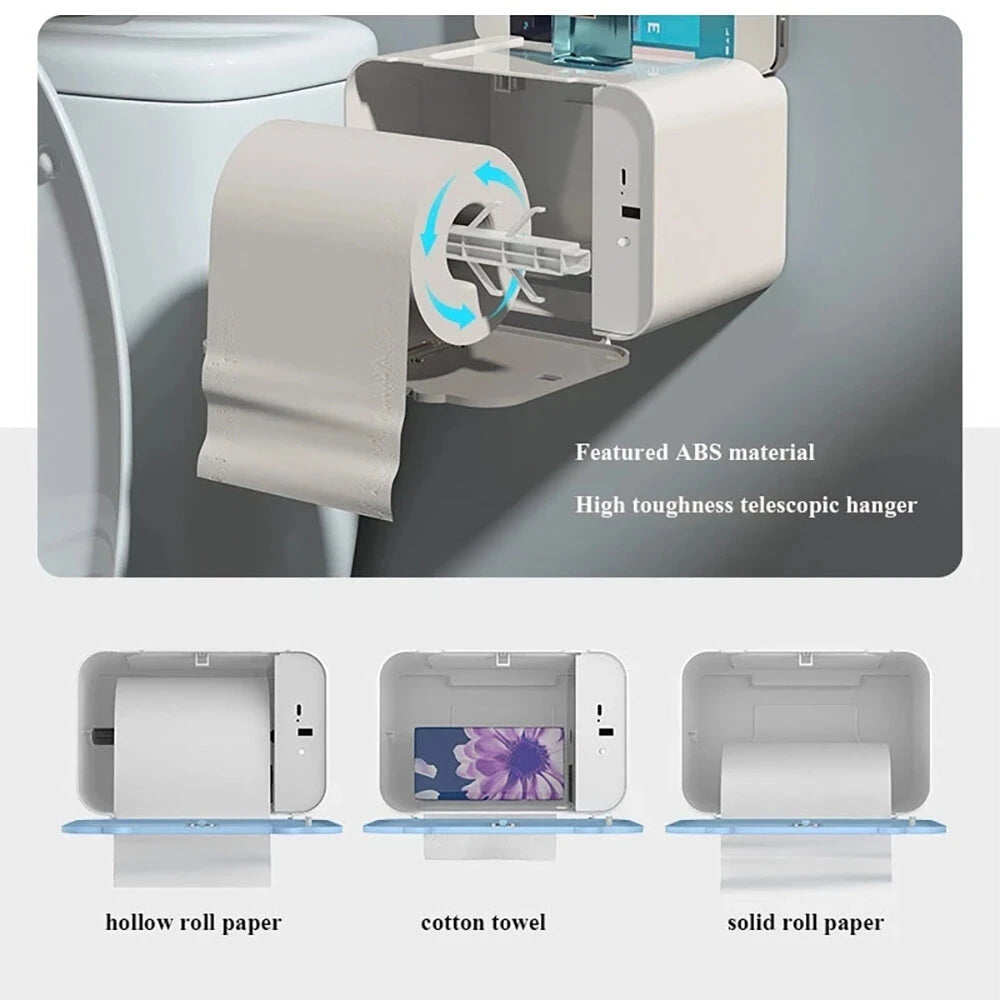 Featured ABS material

High toughness telescopic hanger

hollow roll paper

cotton towel

solid roll paper