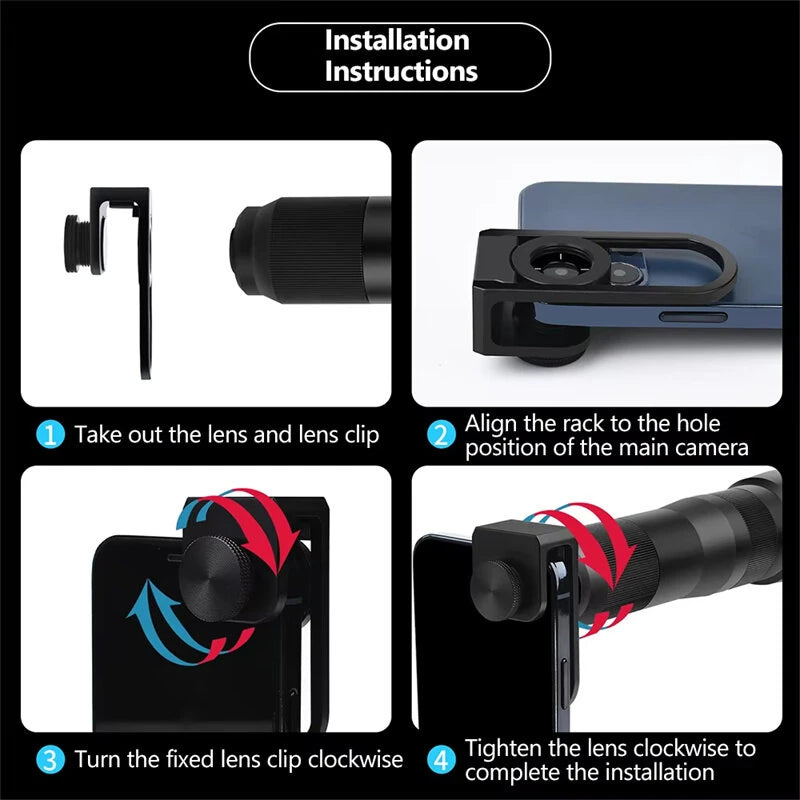 Installation Instructions

1 Take out the lens and lens clip

2 Align the rack to the hole position of the main camera

3 Turn the fixed lens clip clockwise

4 Tighten the lens clockwise to complete the installation