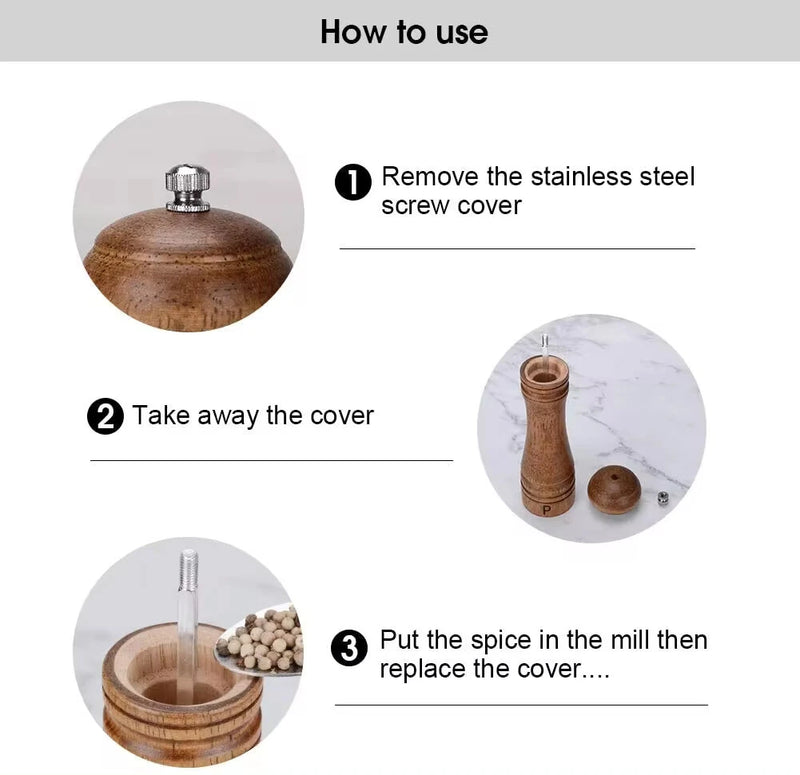 How to use

1 Remove the stainless steel screw cover

2 Take away the cover

P

3 Put the spice in the mill then replace the cover....