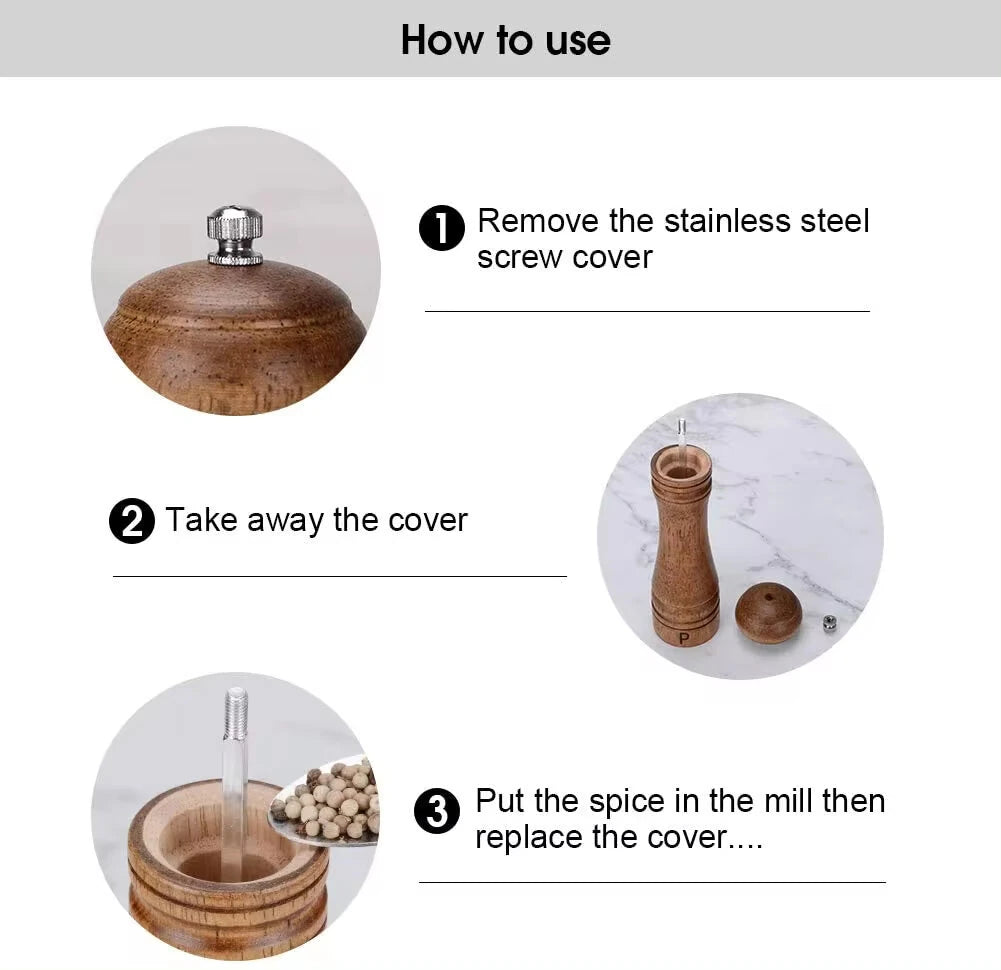 How to use

1 Remove the stainless steel screw cover

2 Take away the cover

P

3 Put the spice in the mill then replace the cover....