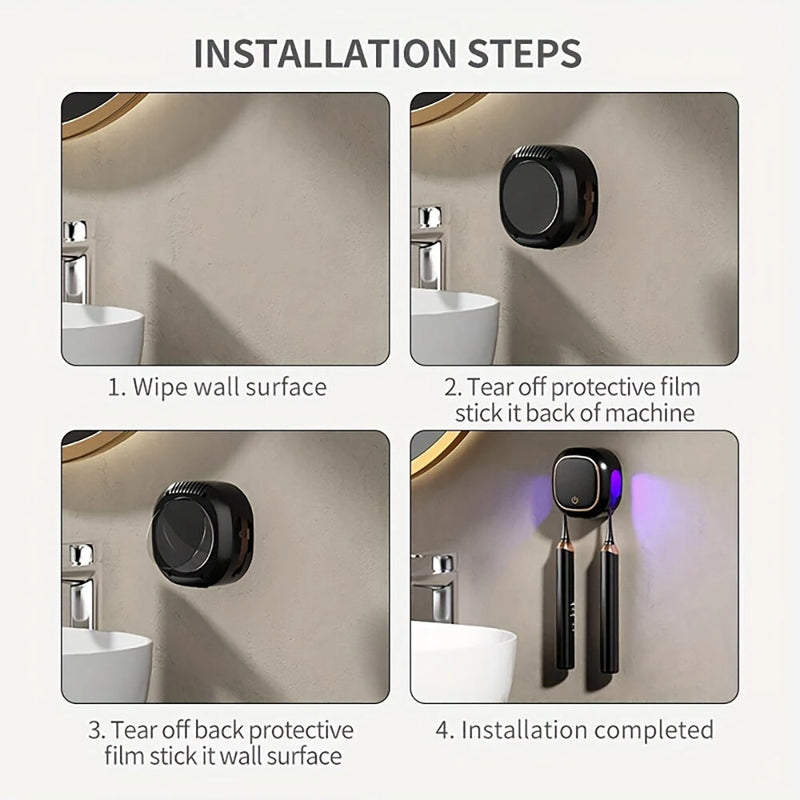 INSTALLATION STEPS

1. Wipe wall surface

2. Tear off protective film stick it back of machine

3. Tear off back protective film stick it wall surface

4. Installation completed