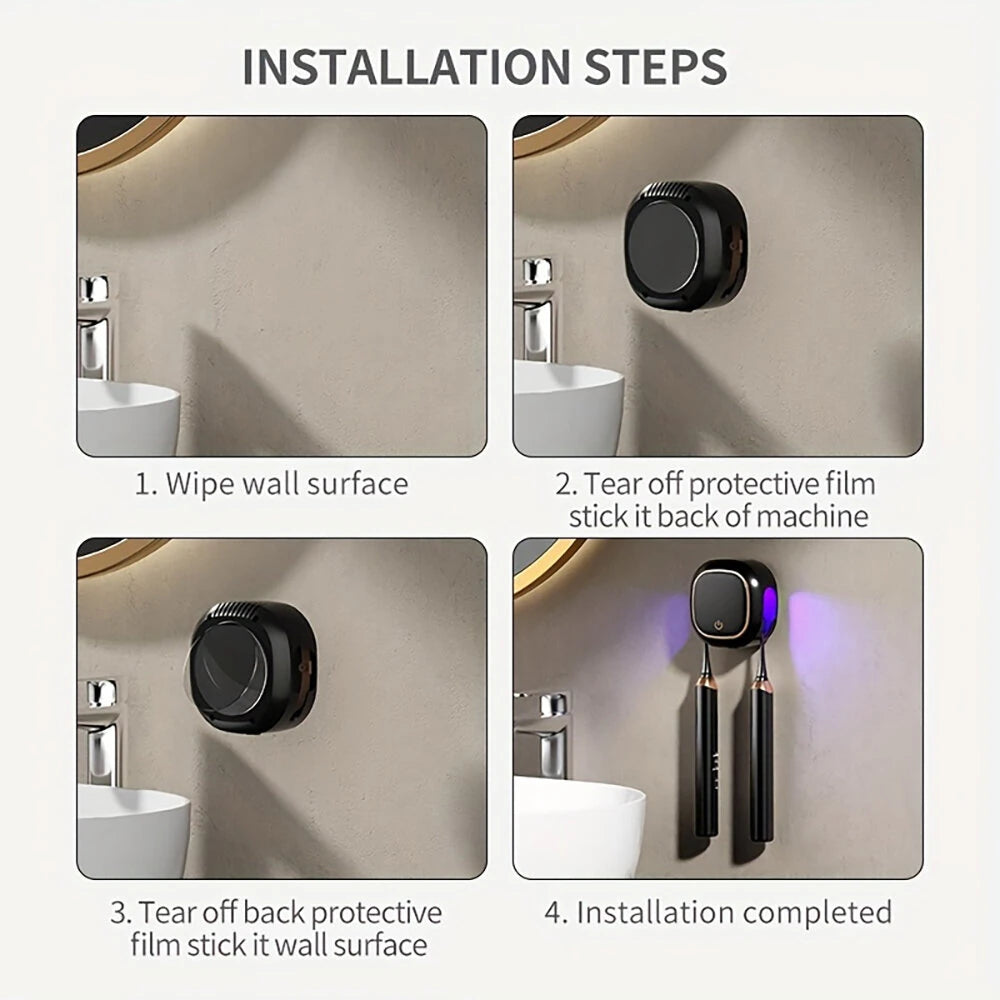 INSTALLATION STEPS

1. Wipe wall surface

2. Tear off protective film stick it back of machine

3. Tear off back protective film stick it wall surface

4. Installation completed