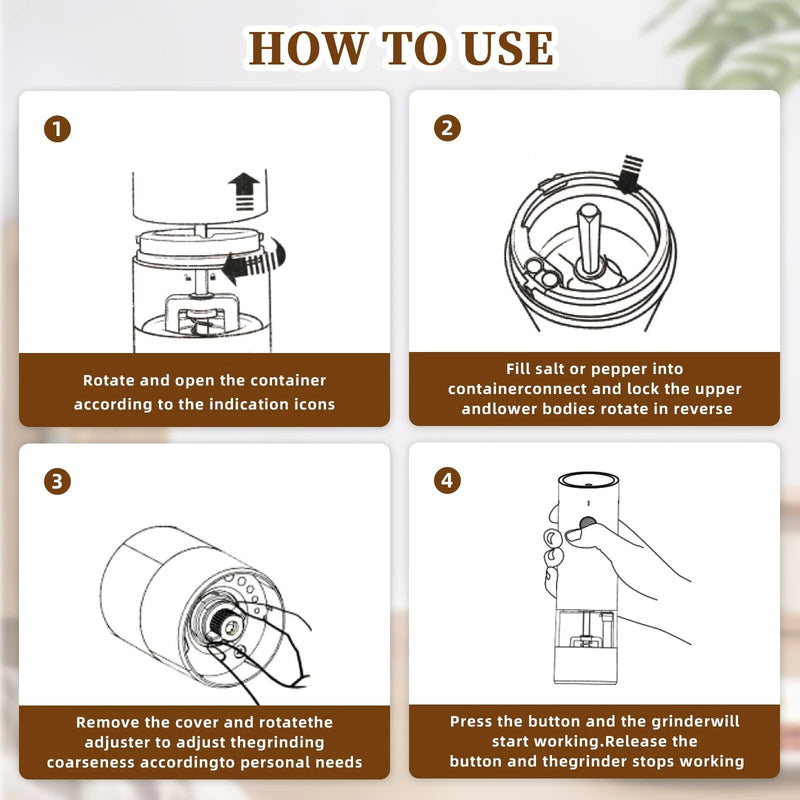 HOW TO USE

1

Rotate and open the container according to the indication icons

2

Fill salt or pepper into containerconnect and lock the upper andlower bodies rotate in reverse

3

Remove the cover and rotatethe adjuster to adjust thegrinding coarseness accordingto personal needs

4

Press the button and the grinderwill start working.Release the button and thegrinder stops working