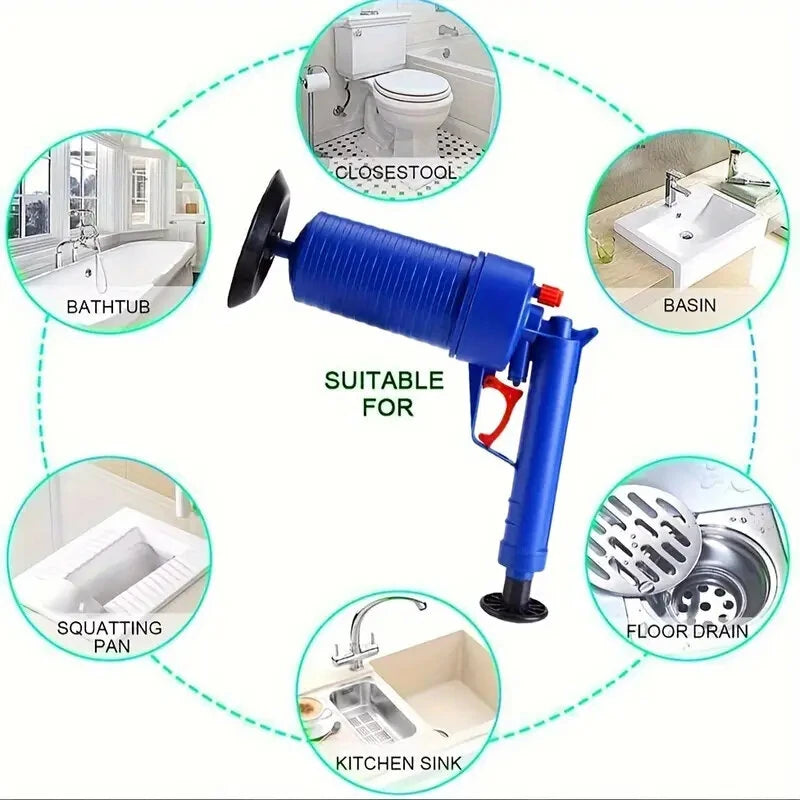 CLOSESTOOL

BATHTUB

BASIN

SUITABLE FOR

SQUATTING PAN

FLOOR DRAIN

KITCHEN SINK