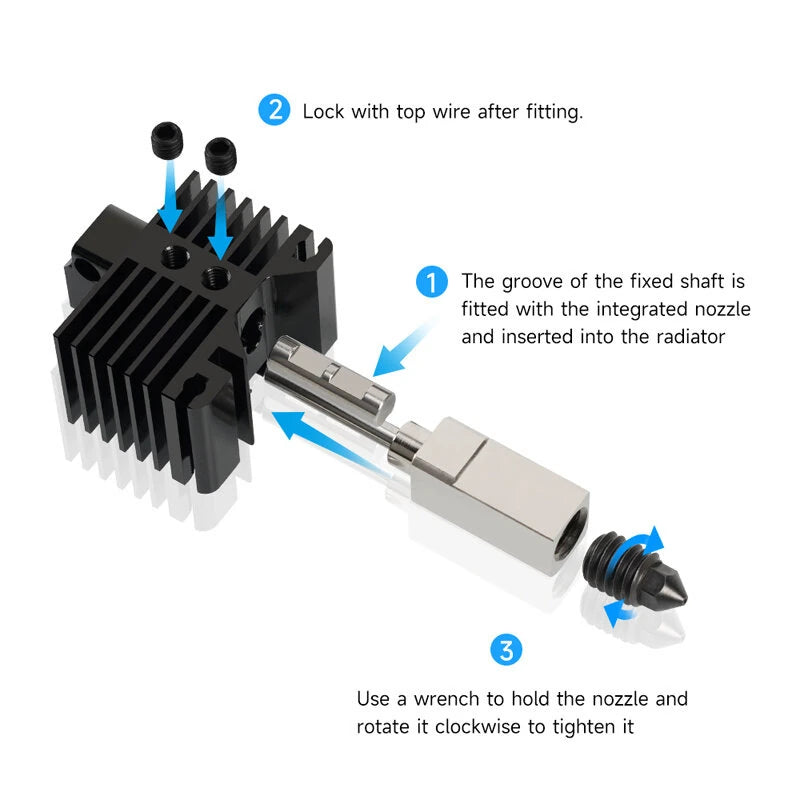 2 Lock with top wire after fitting.

1 The groove of the fixed shaft is fitted with the integrated nozzle and inserted into the radiator

3

Use a wrench to hold the nozzle and rotate it clockwise to tighten it