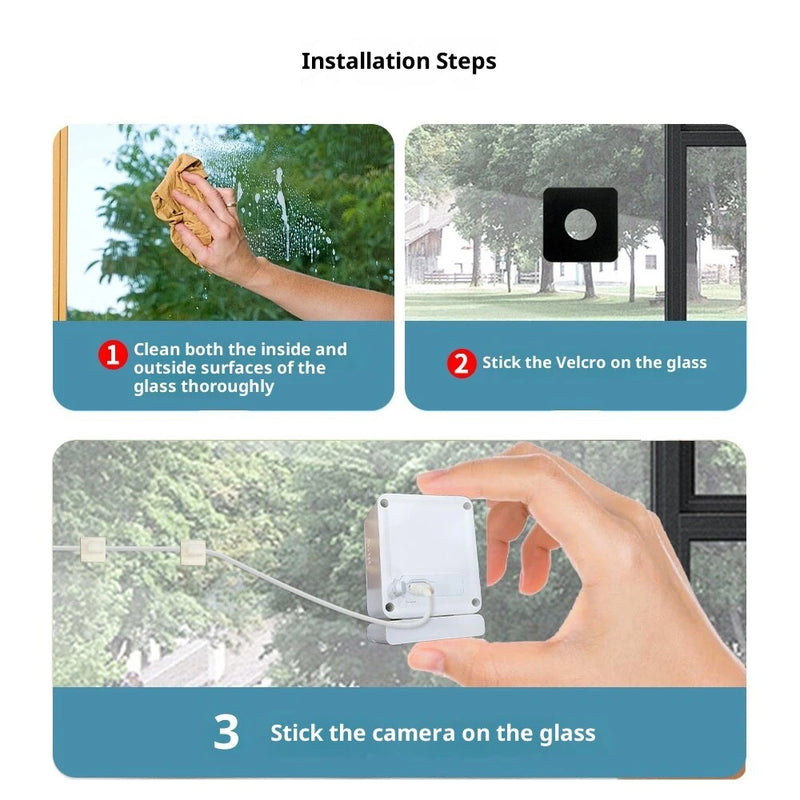 Installation Steps

1 Clean both the inside and outside surfaces of the glass thoroughly

2 Stick the Velcro on the glass

3 Stick the camera on the glass