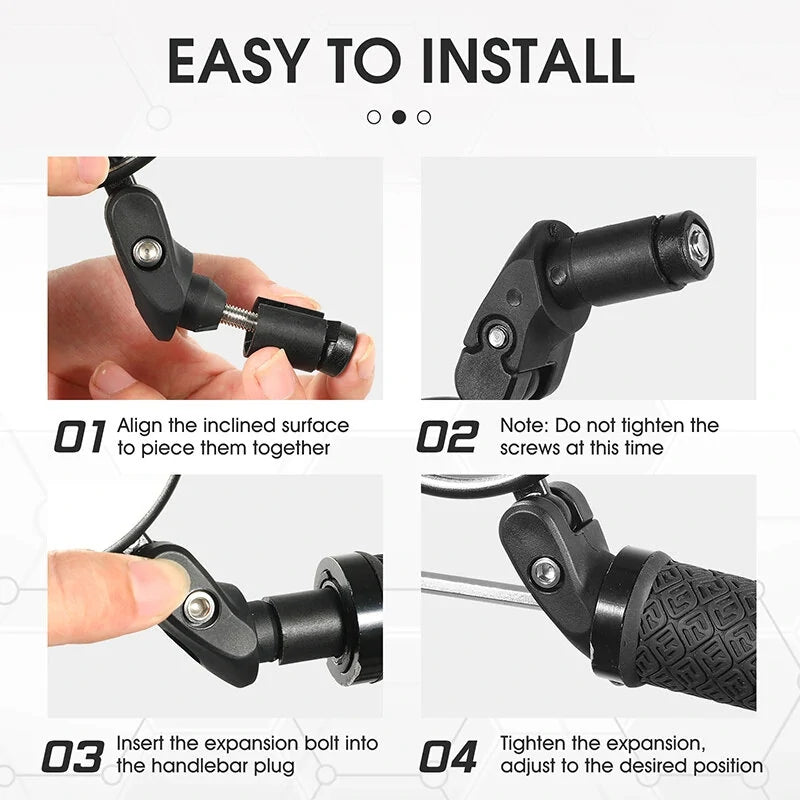 EASY TO INSTALL

01 Align the inclined surface to piece them together

02 Note: Do not tighten the screws at this time

03 Insert the expansion bolt into the handlebar plug

04 Tighten the expansion, adjust to the desired position