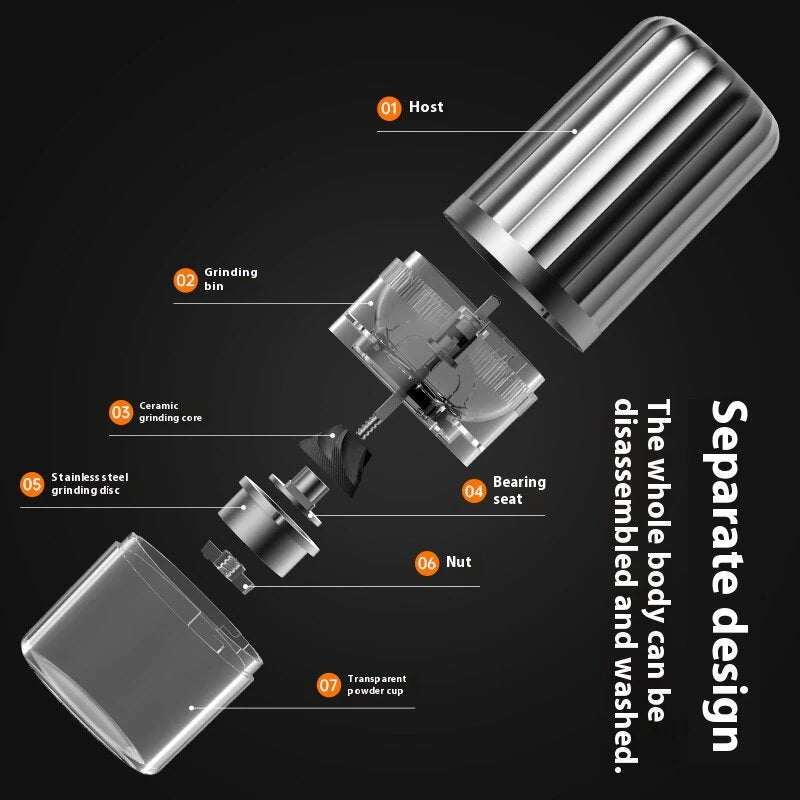 01 Host

02 Grinding bin

03 Ceramic grinding core

05 Stainless steel grinding disc

04 Bearing seat

06 Nut

07 Transparent powder cup

Separate design

The whole body can be disassembled and washed.