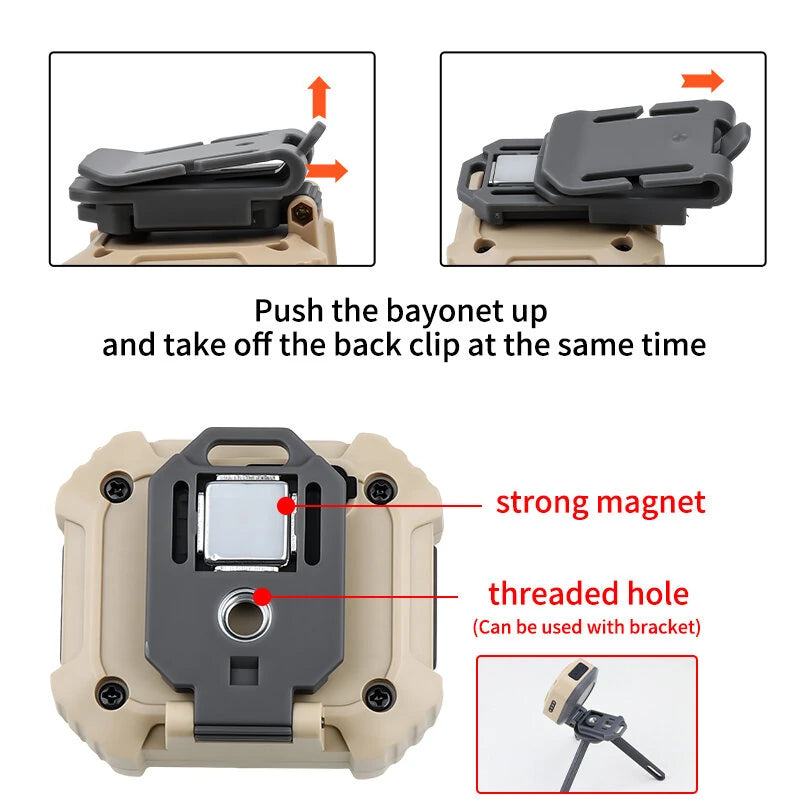 Push the bayonet up
and take off the back clip at the same time

strong magnet

threaded hole
(Can be used with bracket)