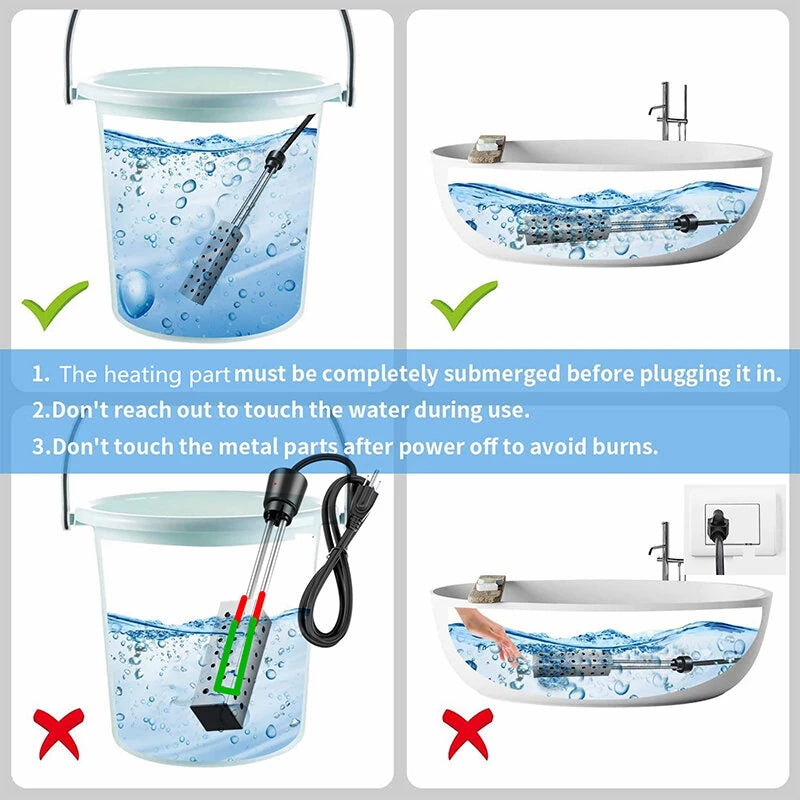 1. The heating part must be completely submerged before plugging it in.
2.Don't reach out to touch the water during use.
3.Don't touch the metal parts after power off to avoid burns.