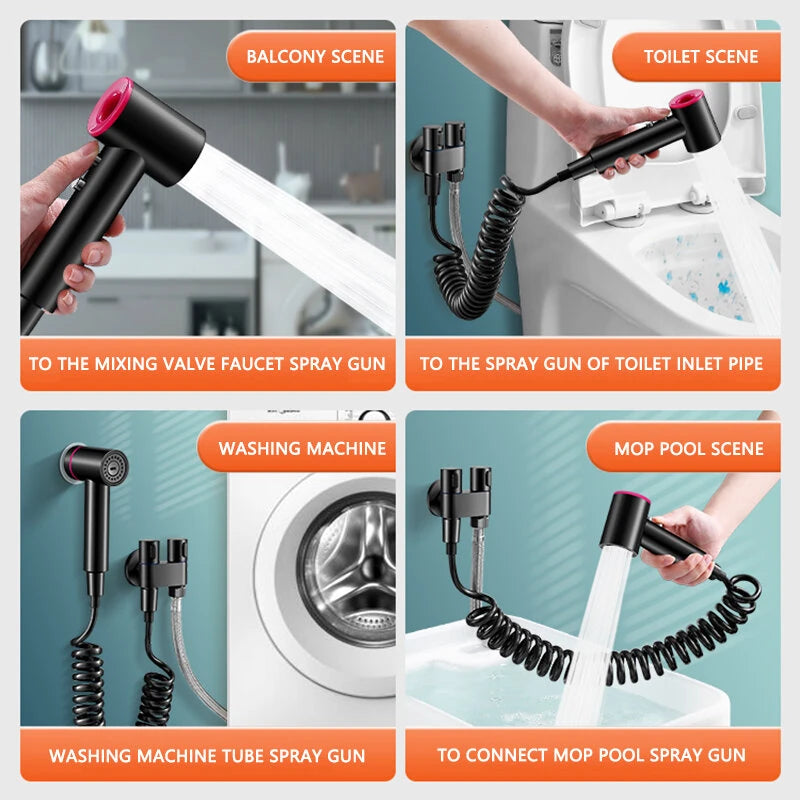 BALCONY SCENE

TO THE MIXING VALVE FAUCET SPRAY GUN

TOILET SCENE

TO THE SPRAY GUN OF TOILET INLET PIPE

WASHING MACHINE

WASHING MACHINE TUBE SPRAY GUN

MOP POOL SCENE

TO CONNECT MOP POOL SPRAY GUN