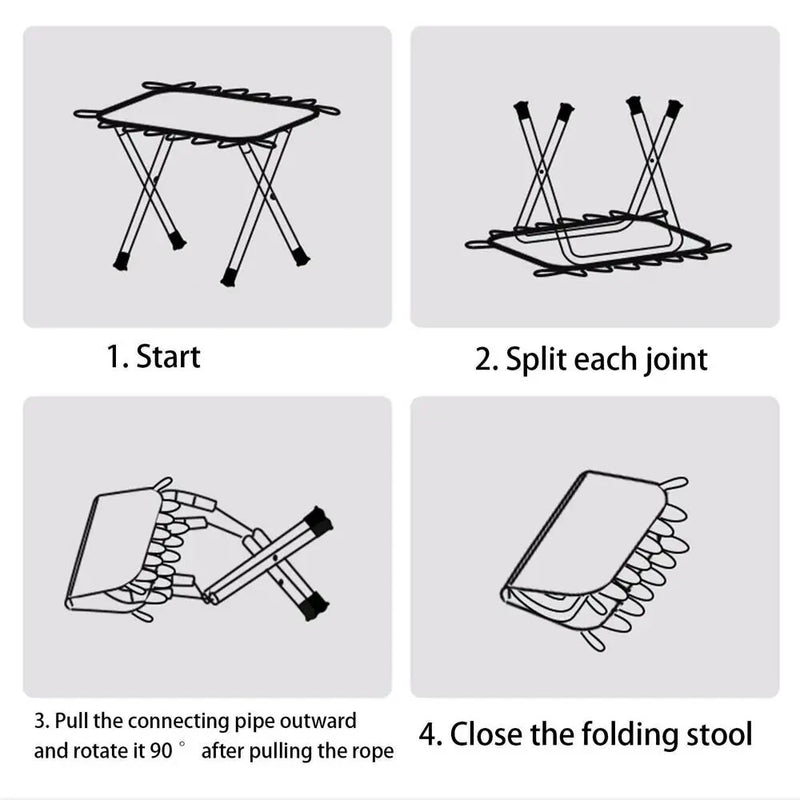 1. Start

2. Split each joint

3. Pull the connecting pipe outward and rotate it 90 ° after pulling the rope

4. Close the folding stool