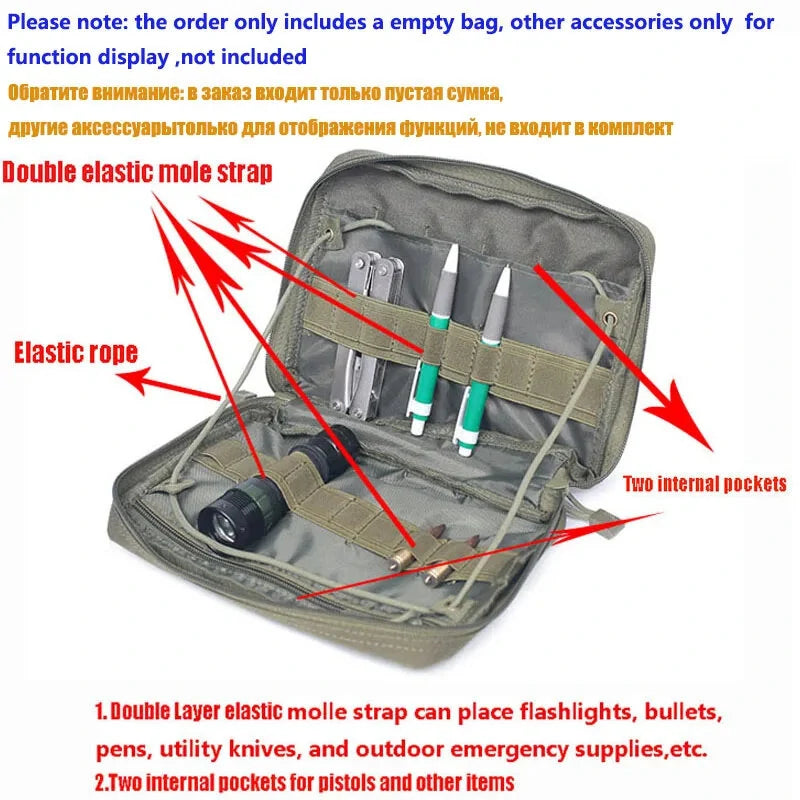 Please note: the order only includes a empty bag, other accessories only for function display ,not included

Обратите внимание: в заказ входит только пустая сумка, другие аксессуарытолько для отображения функций, не входит в комплект

Double elastic mole strap

Elastic rope

Two internal pockets

1. Double Layer elastic molle strap can place flashlights, bullets, pens, utility knives, and outdoor emergency supplies,etc.

2.Two internal pockets for pistols and other items