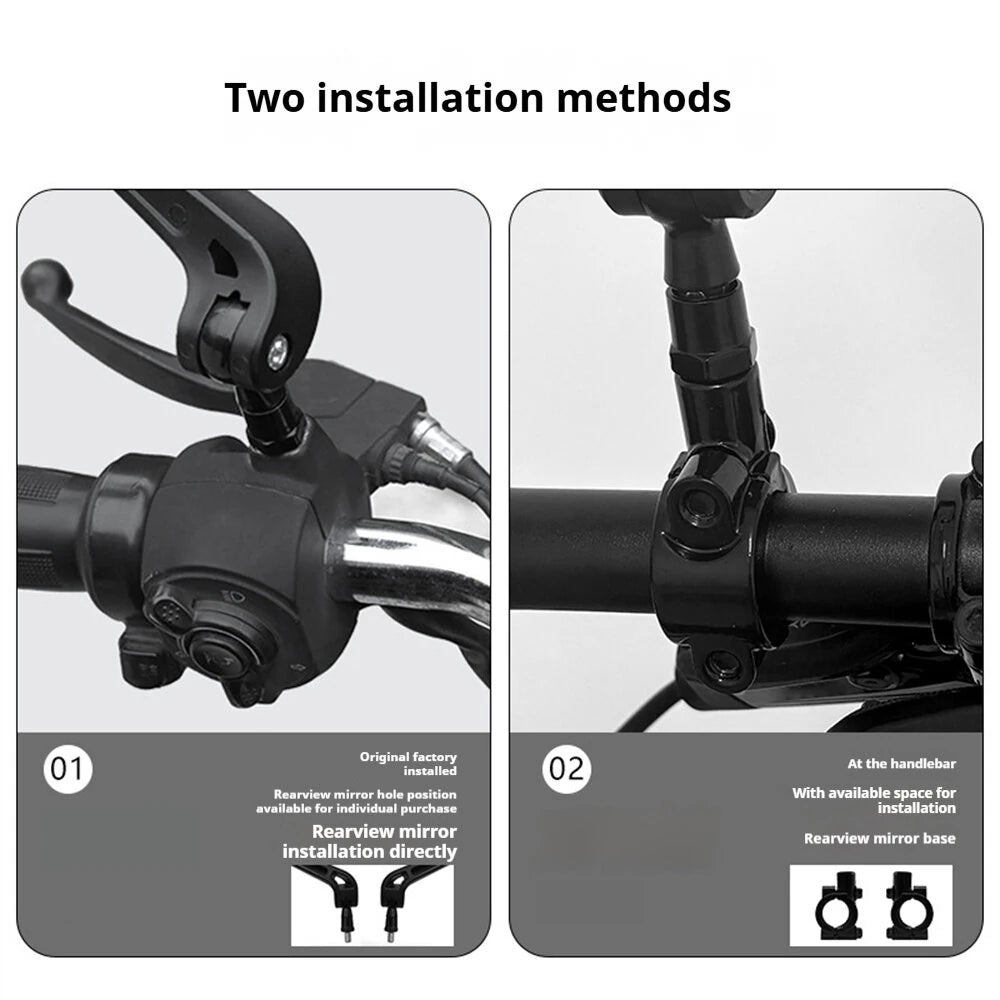 Two installation methods

01

Original factory installed

Rearview mirror hole position available for individual purchase

Rearview mirror installation directly

02

At the handlebar

With available space for installation

Rearview mirror base