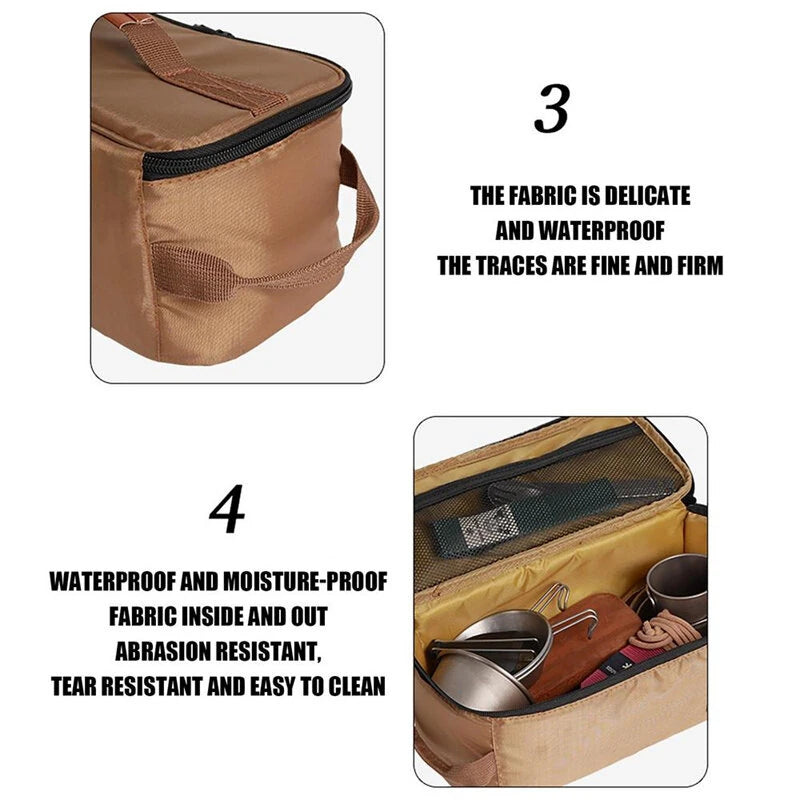 3

THE FABRIC IS DELICATE
AND WATERPROOF
THE TRACES ARE FINE AND FIRM

4

WATERPROOF AND MOISTURE-PROOF
FABRIC INSIDE AND OUT
ABRASION RESISTANT,
TEAR RESISTANT AND EASY TO CLEAN