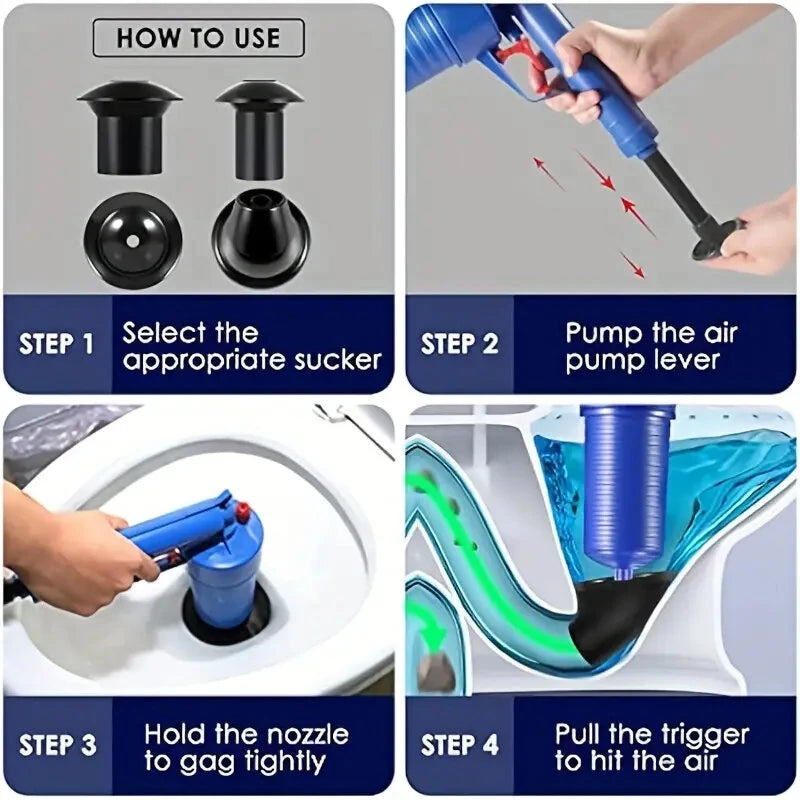 HOW TO USE

STEP 1 Select the appropriate sucker

STEP 2 Pump the air pump lever

STEP 3 Hold the nozzle to gag tightly

STEP 4 Pull the trigger to hit the air