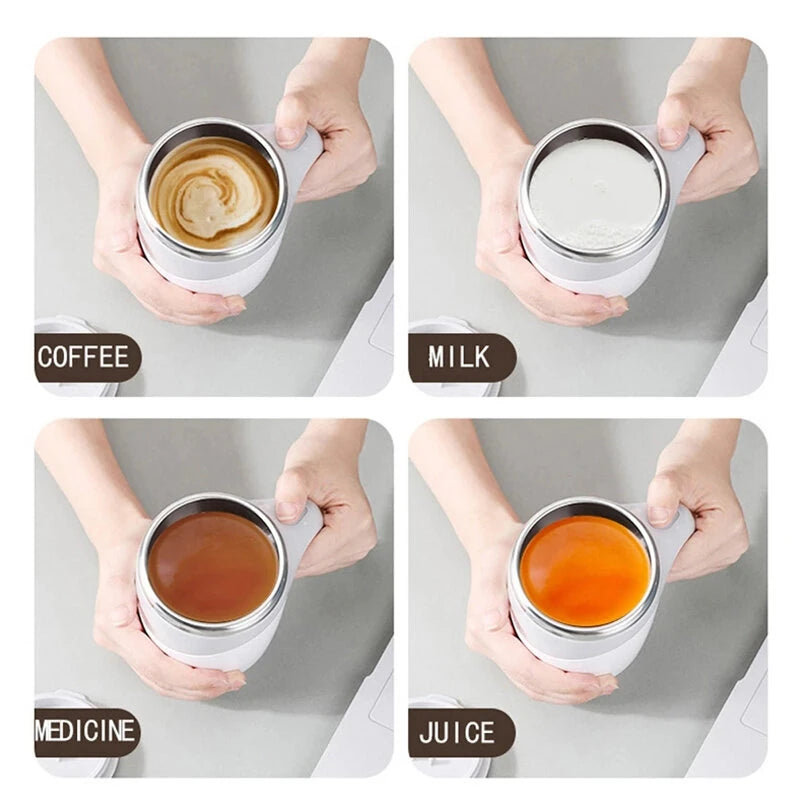 COFFEE

MILK

MEDICINE

JUICE