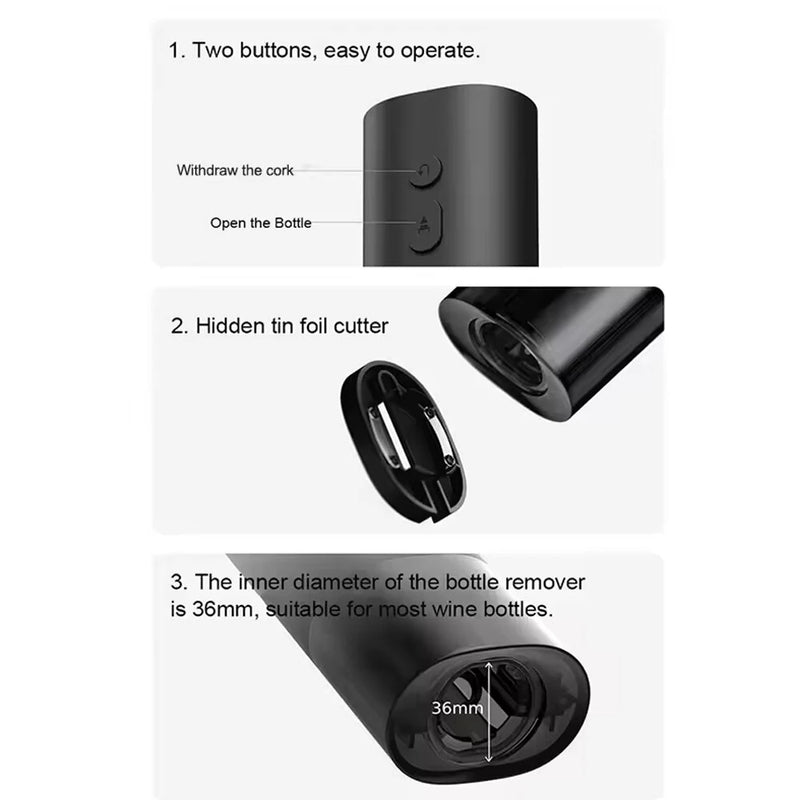 1. Two buttons, easy to operate.

Withdraw the cork

Open the Bottle

2. Hidden tin foil cutter

3. The inner diameter of the bottle remover is 36mm, suitable for most wine bottles.

36mm