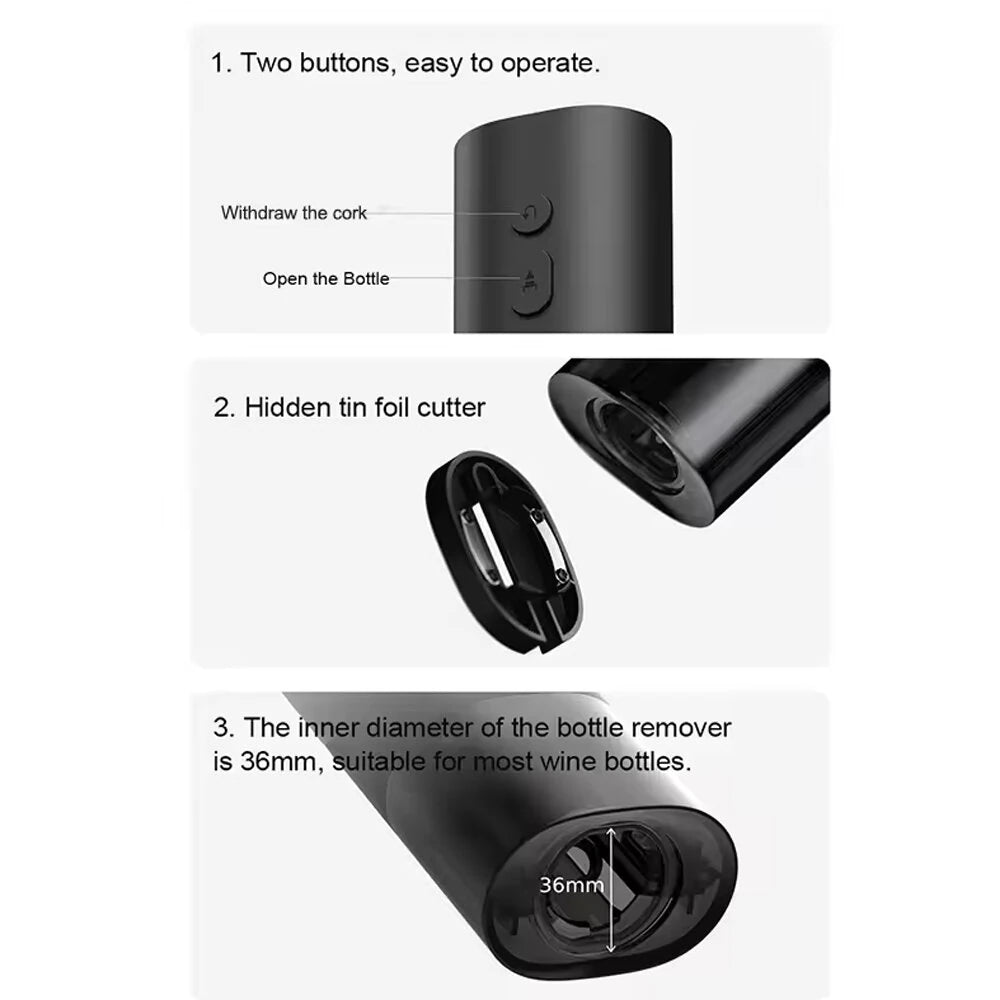 1. Two buttons, easy to operate.

Withdraw the cork

Open the Bottle

2. Hidden tin foil cutter

3. The inner diameter of the bottle remover is 36mm, suitable for most wine bottles.

36mm