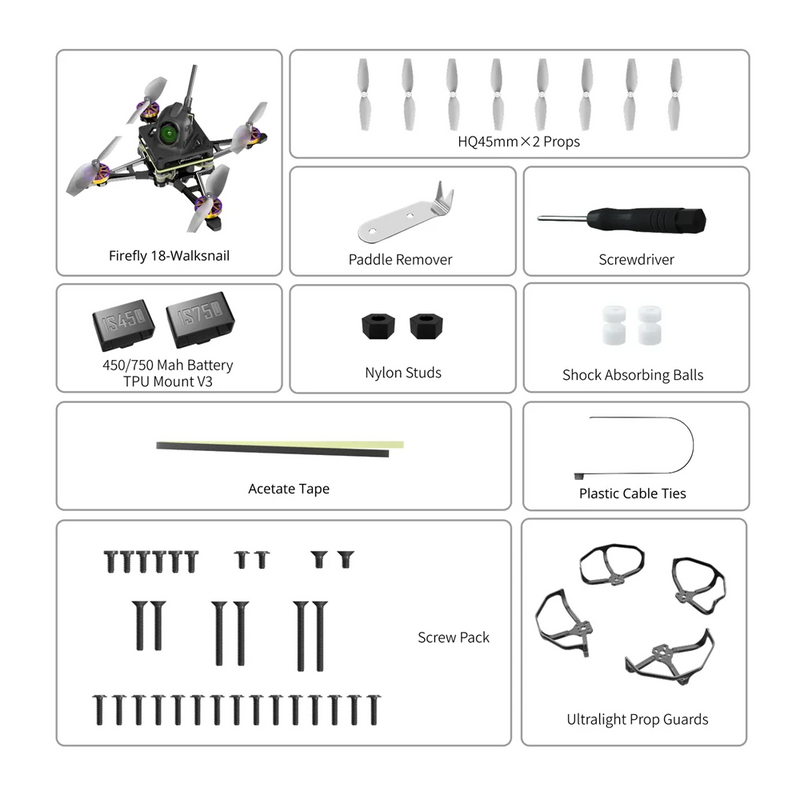 Firefly 18-Walksnail

HQ45mm×2 Props

Paddle Remover

Screwdriver

1S450 1S750

450/750 Mah Battery TPU Mount V3

Nylon Studs

Shock Absorbing Balls

Acetate Tape

Plastic Cable Ties

Screw Pack

Ultralight Prop Guards