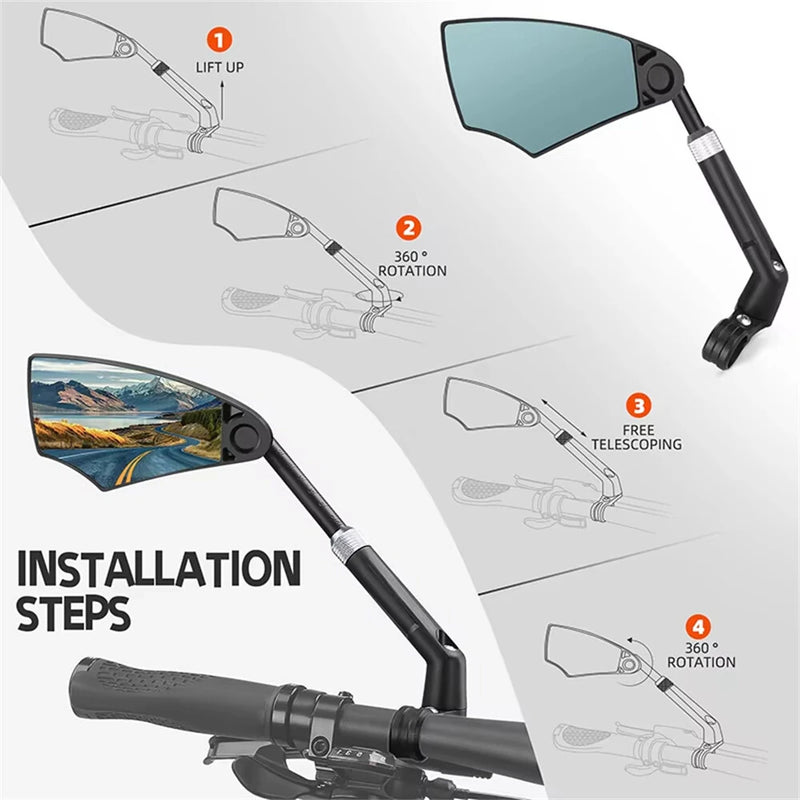 1
LIFT UP

2
360 °
ROTATION

3
FREE
TELESCOPING

INSTALLATION
STEPS

4
360 °
ROTATION