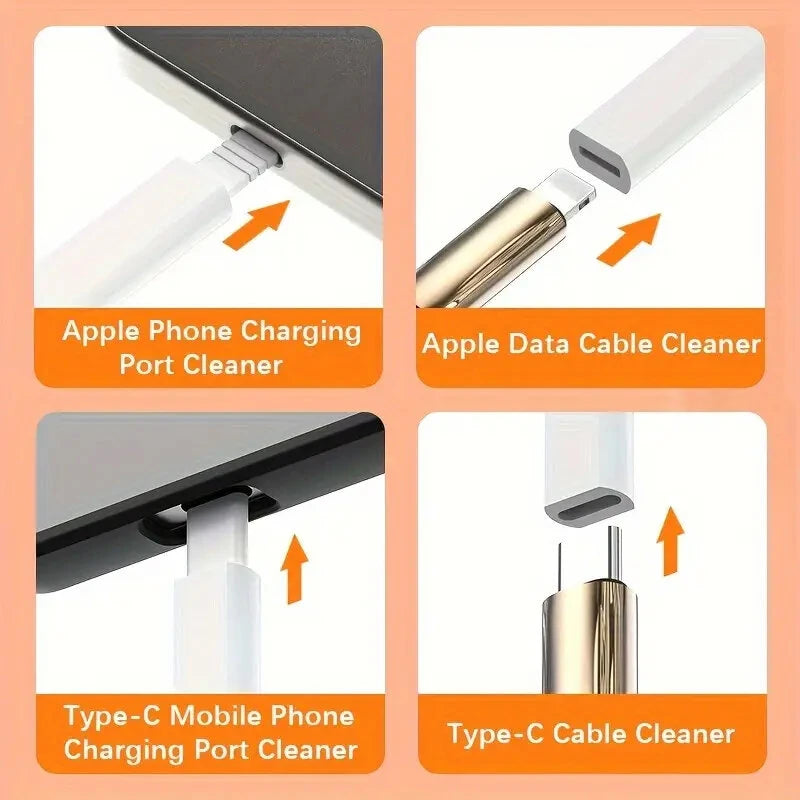 Apple Phone Charging Port Cleaner

Apple Data Cable Cleaner

Type-C Mobile Phone Charging Port Cleaner

Type-C Cable Cleaner