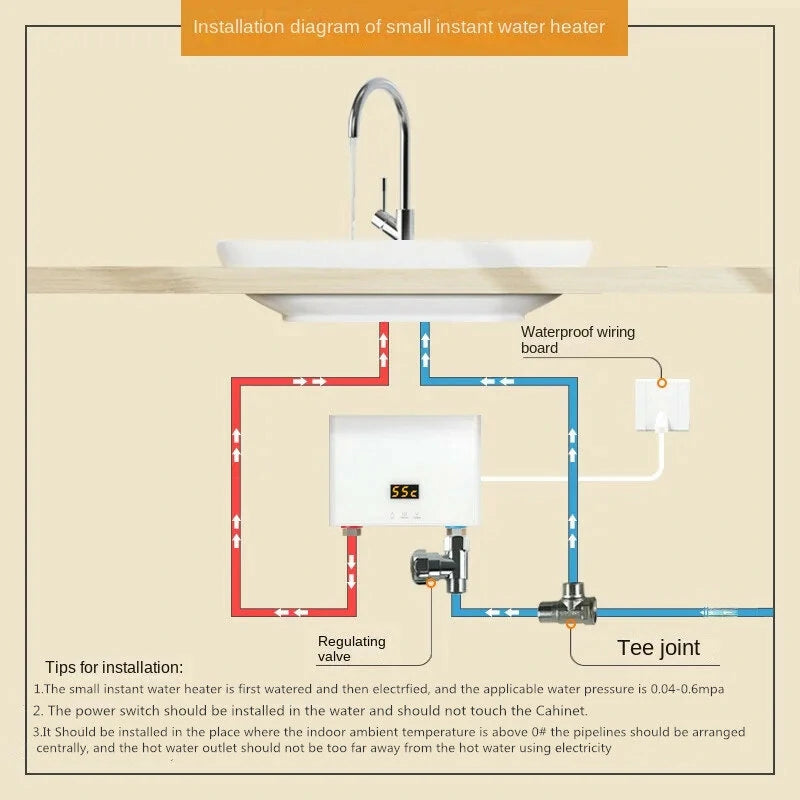 Installation diagram of small instant water heater

Waterproof wiring board

55c

Regulating valve

Tee joint

Tips for installation:

1.The small instant water heater is first watered and then electrfied, and the applicable water pressure is 0.04-0.6mpa

2. The power switch should be installed in the water and should not touch the Cahinet.

3.It Should be installed in the place where the indoor ambient temperature is above 0# the pipelines should be arranged centrally, and the hot water outlet should not be too far away from the hot water using electricity