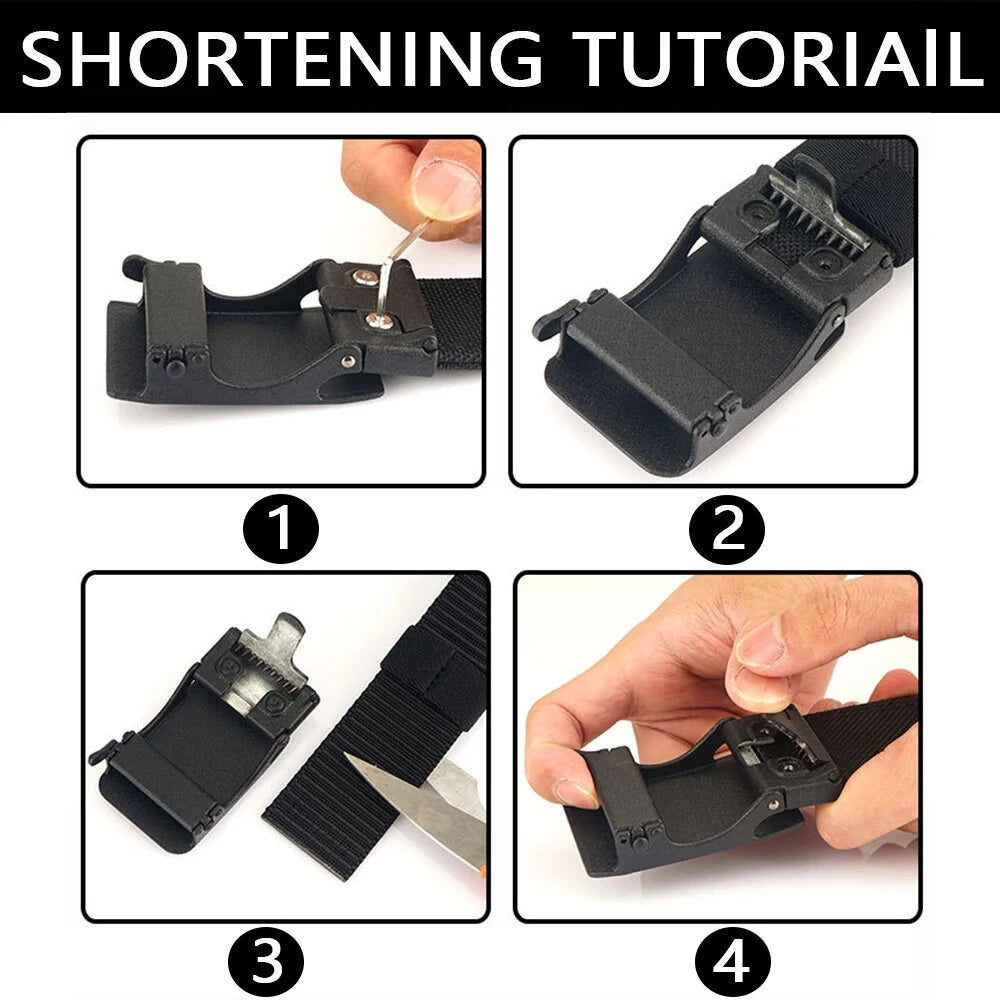 SHORTENING TUTORIAIL

1

2

3

4