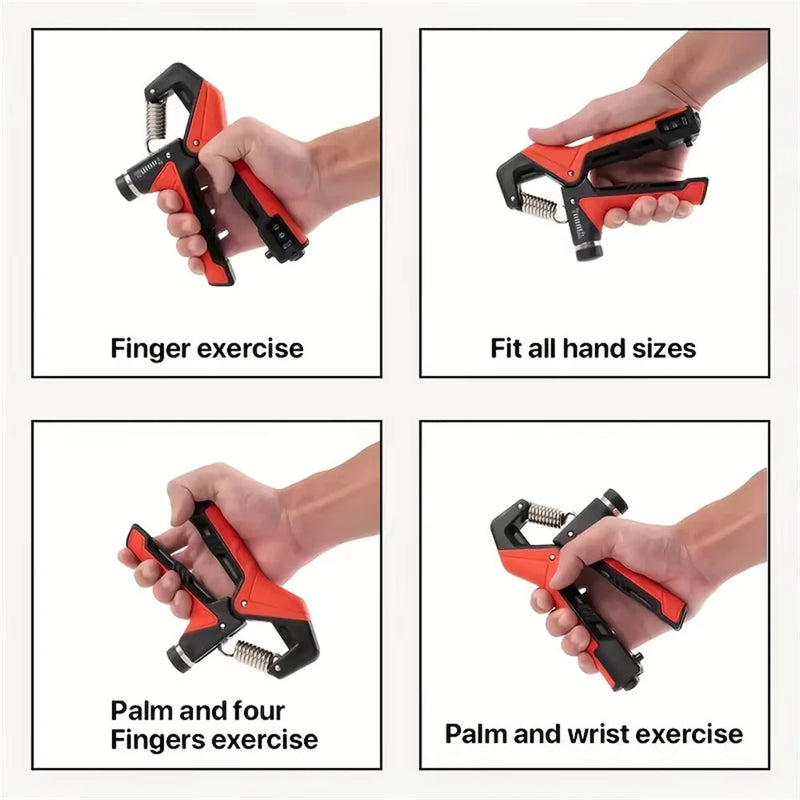 Finger exercise

Fit all hand sizes

Palm and four Fingers exercise

Palm and wrist exercise